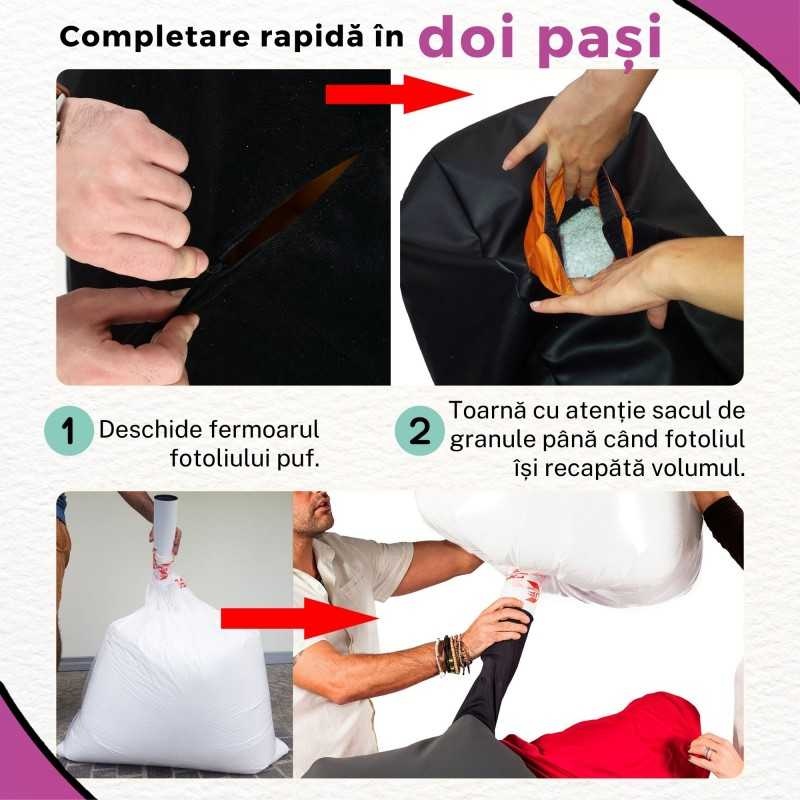 Completare rapidă în doi pași

1 Deschide fermoarul fotoliului puf.

2 Toarnă cu atenție sacul de granule până când fotoliul își recapătă volumul.