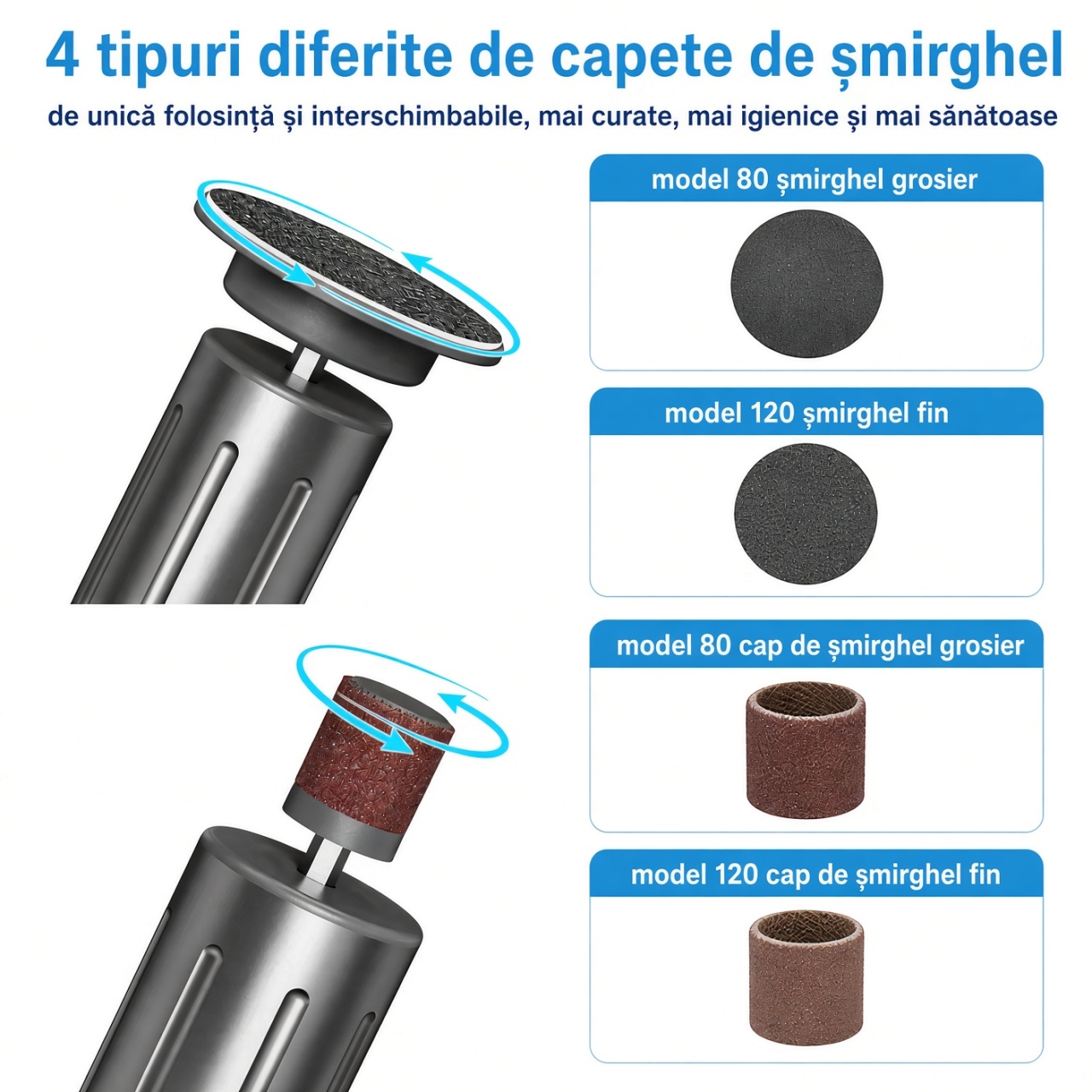 4 tipuri diferite de capete de șmirghel

de unică folosință și interschimbabile, mai curate, mai igienice și mai sănătoase

model 80 șmirghel grosier

model 120 șmirghel fin

model 80 cap de șmirghel grosier

model 120 cap de șmirghel fin