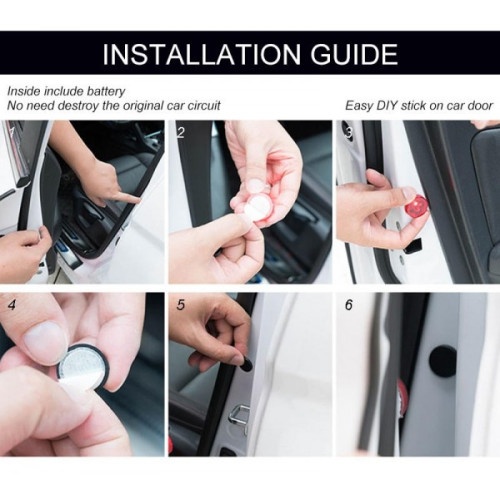 INSTALLATION GUIDE

Inside include battery
No need destroy the original car circuit

Easy DIY stick on car door

1

2

3

4

5

6