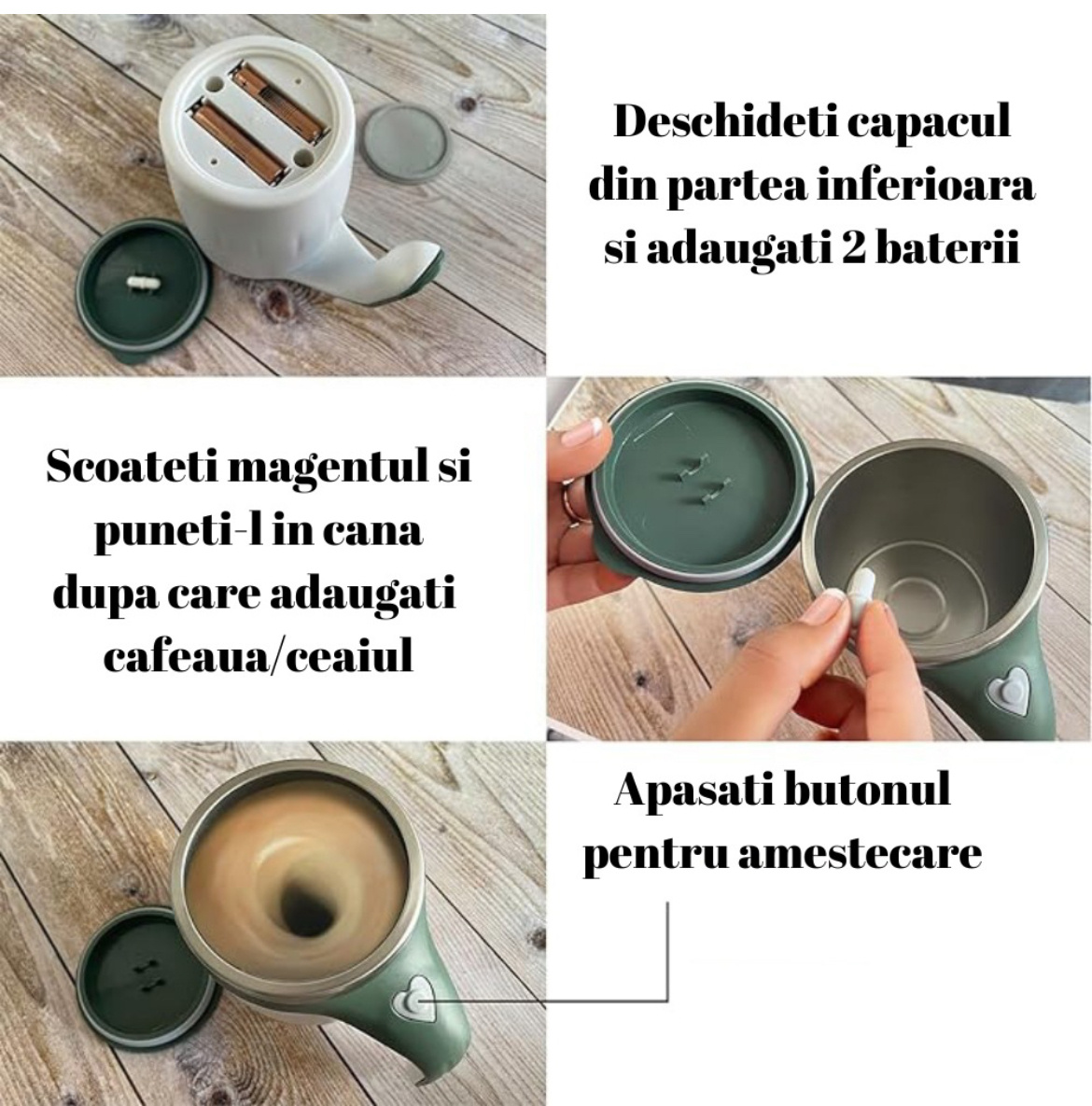 Deschideti capacul din partea inferioara si adaugati 2 baterii

Scoateti magentul si puneti-l in cana dupa care adaugati cafeaua/ceaiul

Apasati butonul pentru amestecare