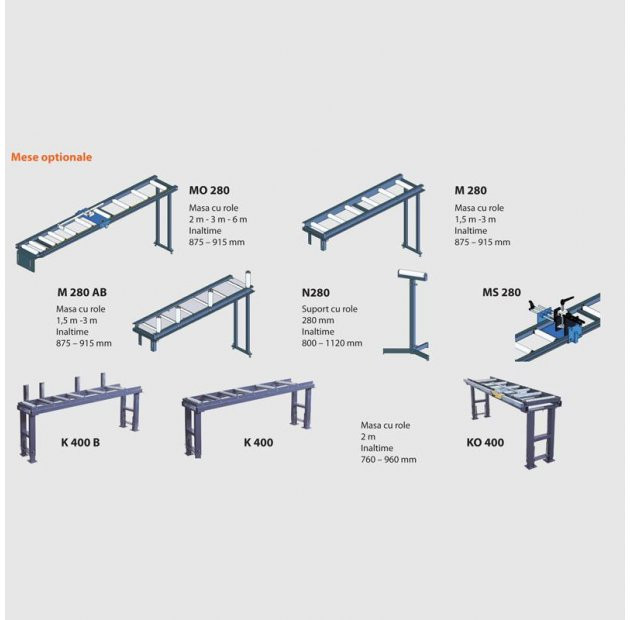 Mese optionale

MO 280
Masa cu role
2 m - 3 m - 6 m
Inaltime
875 – 915 mm

M 280
Masa cu role
1,5 m -3 m
Inaltime
875 – 915 mm

M 280 AB
Masa cu role
1,5 m -3 m
Inaltime
875 – 915 mm

N280
Suport cu role
280 mm
Inaltime
800 – 1120 mm

MS 280

K 400 B

K 400

Masa cu role
2 m
Inaltime
760 – 960 mm

KO 400