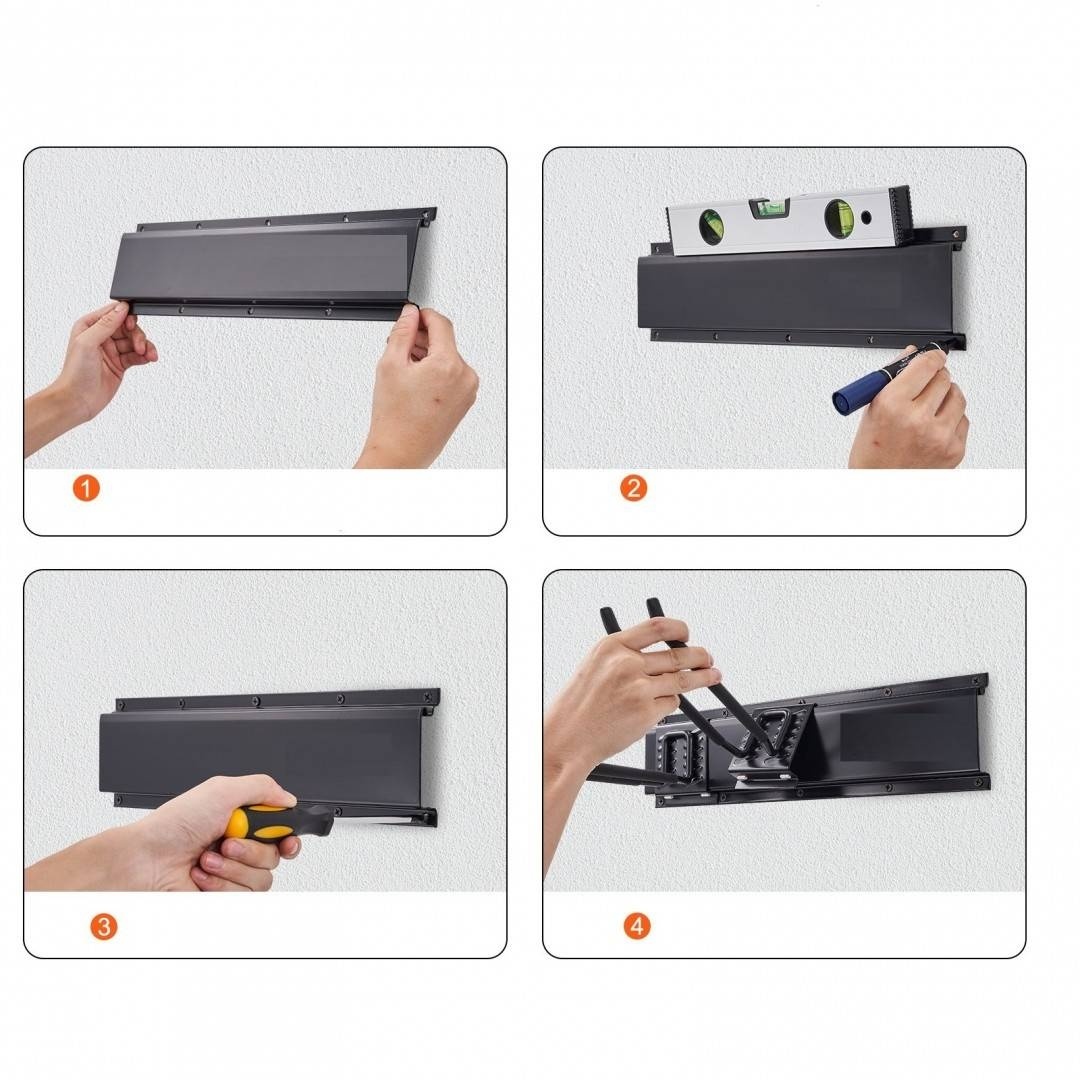 1

2

3

4