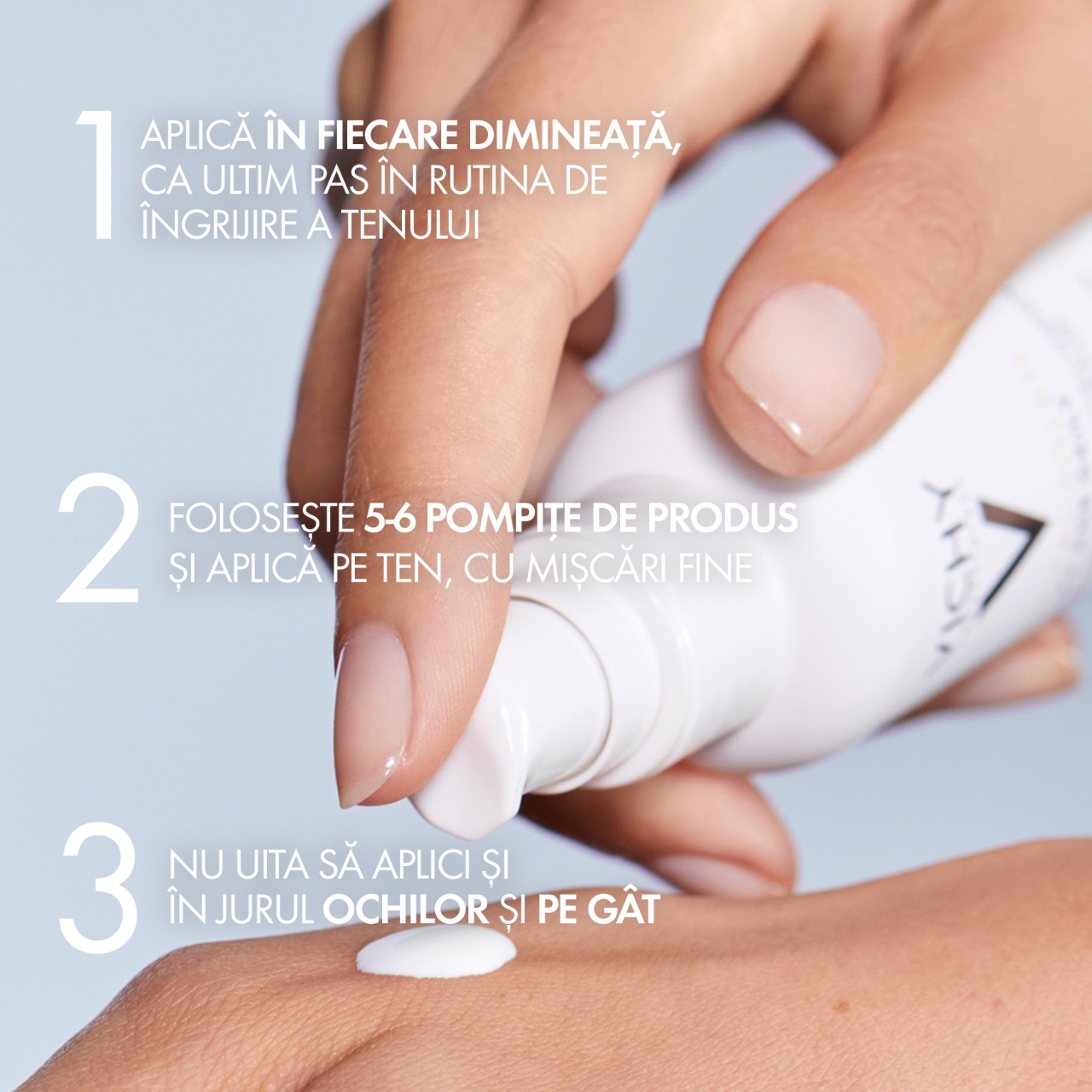 1 APLICĂ ÎN FIECARE DIMINEAȚĂ, CA ULTIM PAS ÎN RUTINA DE ÎNGRIJIRE A TENULUI

2 FOLOSEȘTE 5-6 POMPIȚE DE PRODUS ȘI APLICĂ PE TEN, CU MIȘCĂRI FINE

3 NU UITA SĂ APLICI ȘI ÎN JURUL OCHILOR ȘI PE GÂT

VICHY