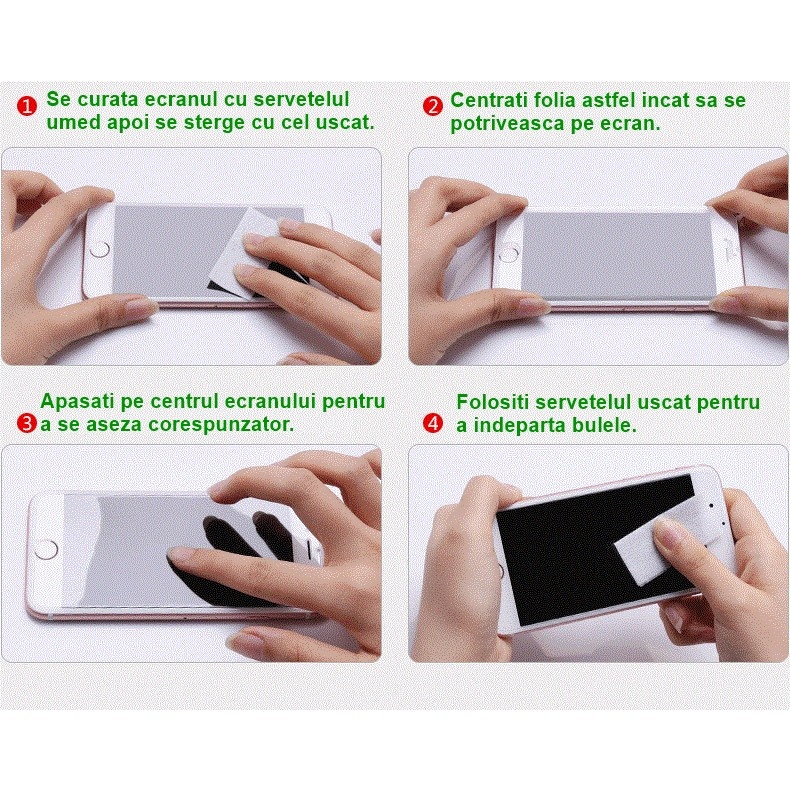 1 Se curata ecranul cu servetelul umed apoi se sterge cu cel uscat.

2 Centrati folia astfel incat sa se potriveasca pe ecran.

3 Apasati pe centrul ecranului pentru a se aseza corespunzator.

4 Folositi servetelul uscat pentru a indeparta bulele.