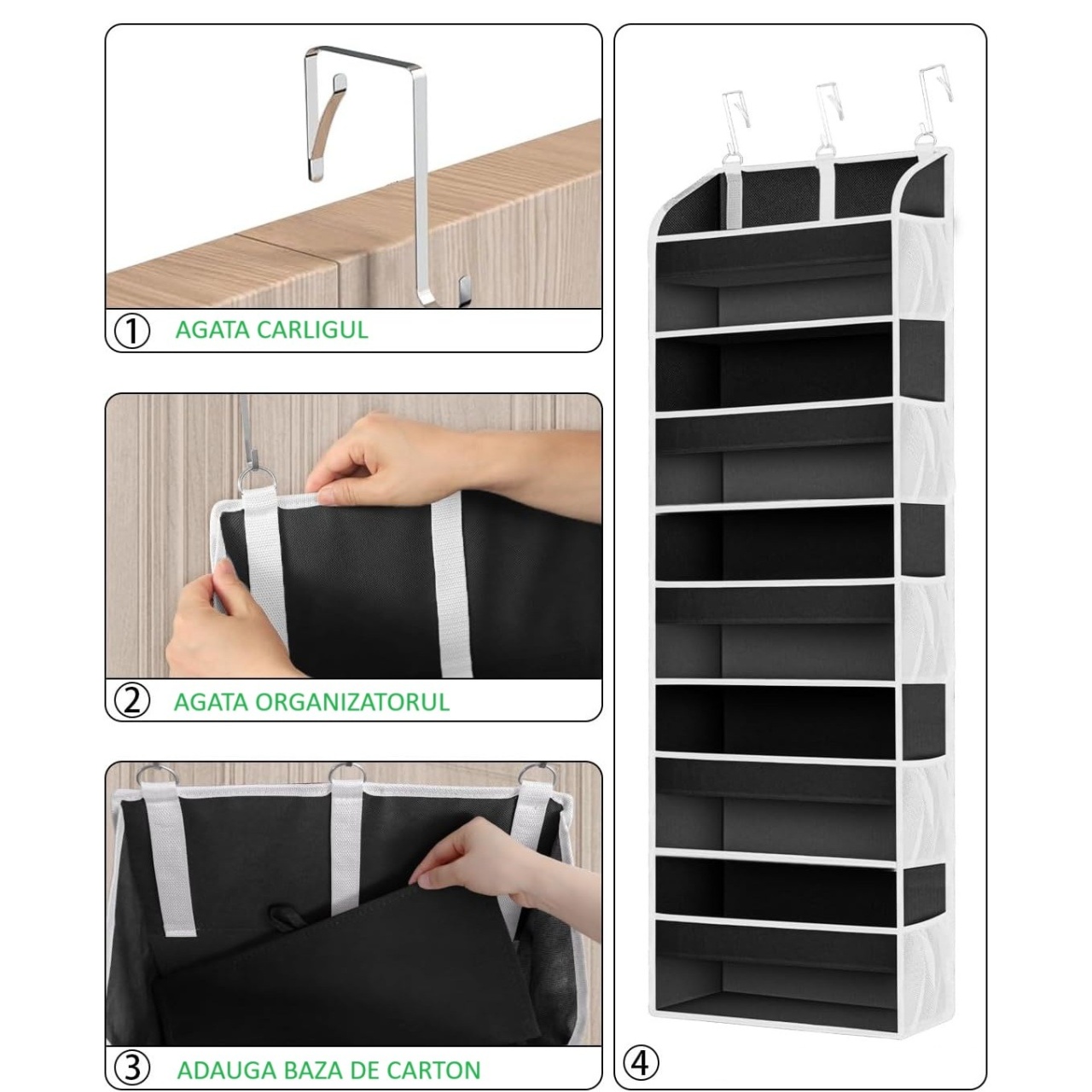 ① AGATA CARLIGUL

② AGATA ORGANIZATORUL

③ ADAUGA BAZA DE CARTON

④