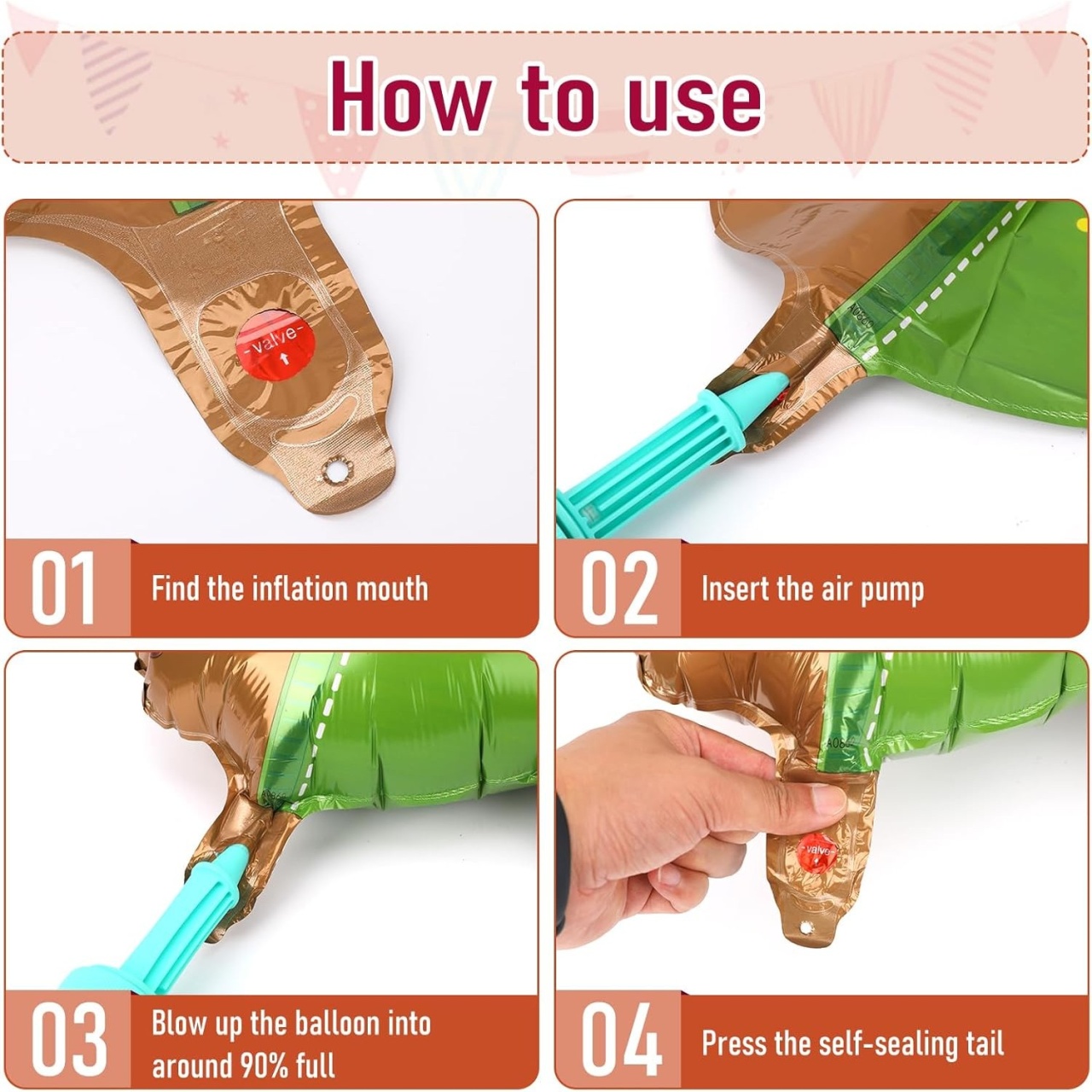 How to use

-valve-

01 Find the inflation mouth

02 Insert the air pump

03 Blow up the balloon into around 90% full

-valve-

04 Press the self-sealing tail