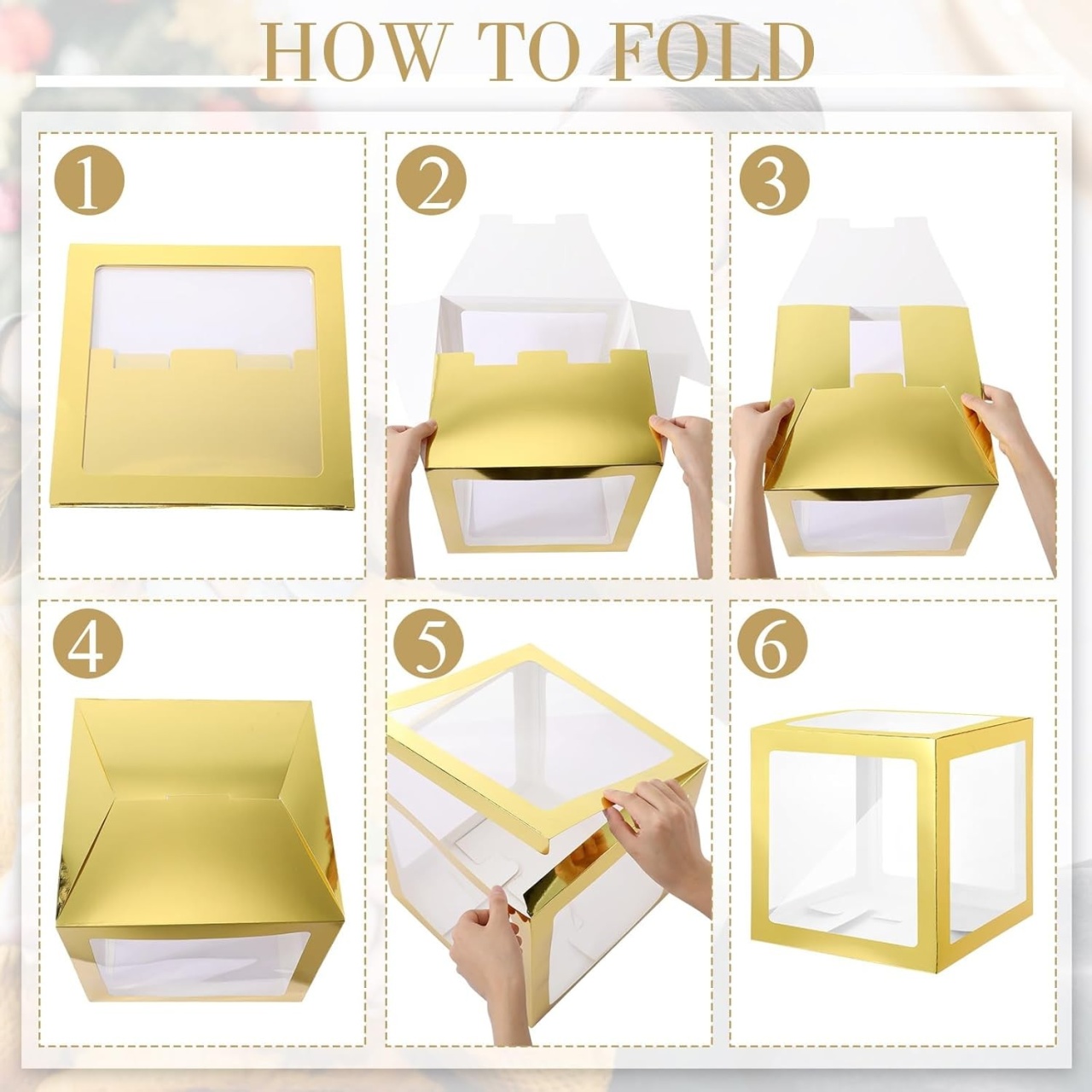 HOW TO FOLD

1

2

3

4

5

6