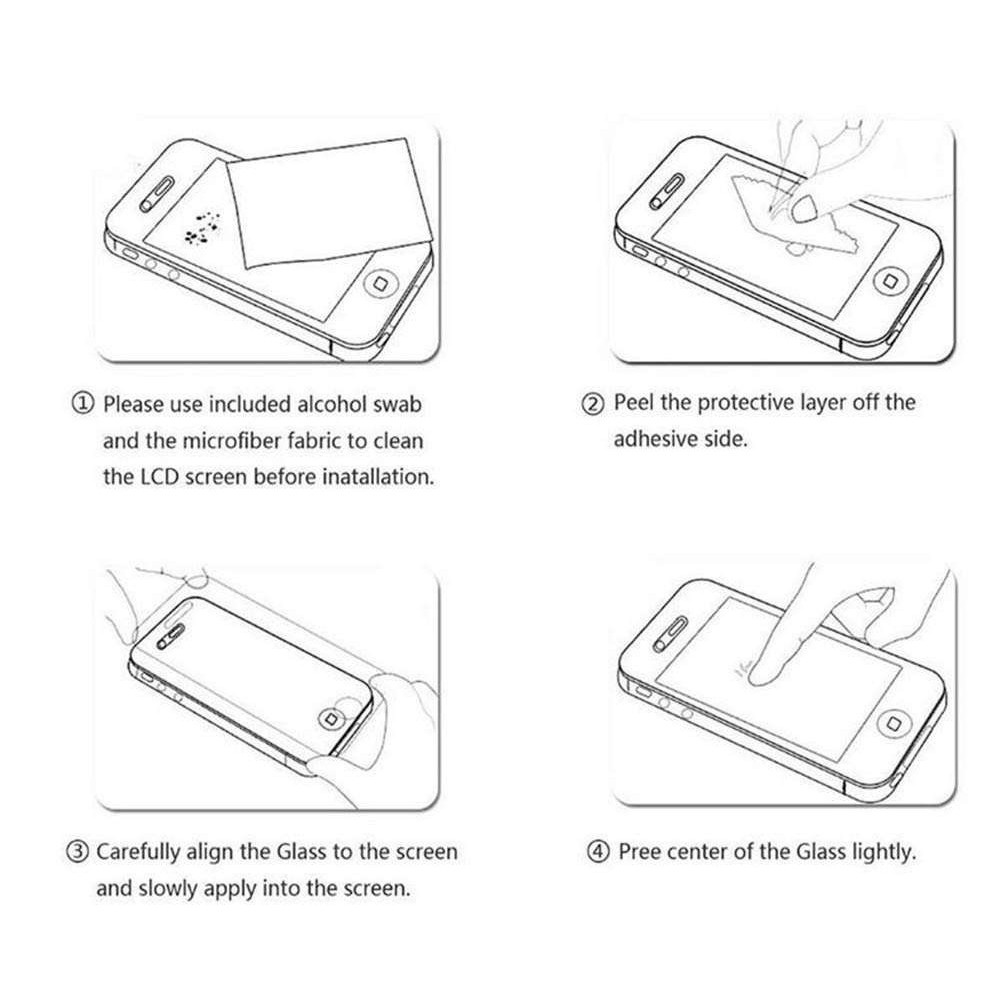 ① Please use included alcohol swab and the microfiber fabric to clean the LCD screen before inatallation.

② Peel the protective layer off the adhesive side.

③ Carefully align the Glass to the screen and slowly apply into the screen.

④ Pree center of the Glass lightly.