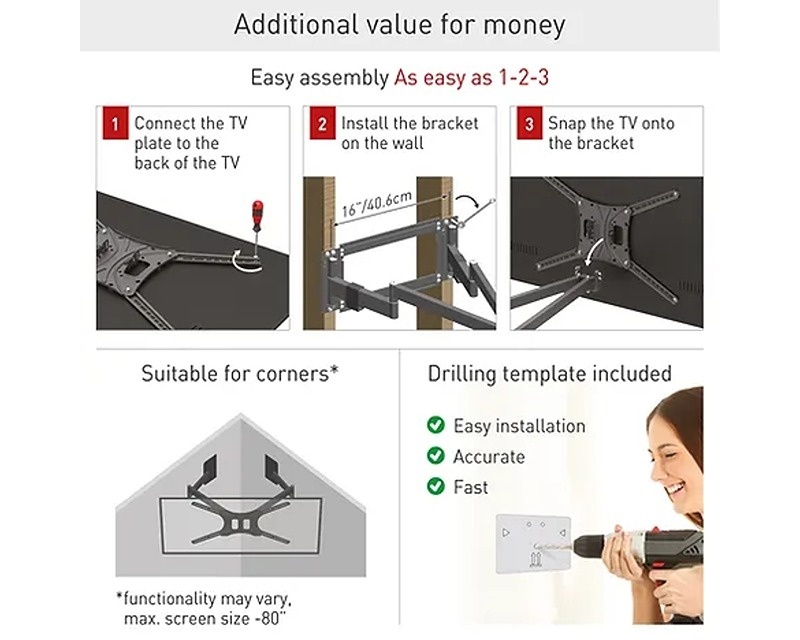 Additional value for money

Easy assembly As easy as 1-2-3

1 Connect the TV plate to the back of the TV

2 Install the bracket on the wall

16"/40.6cm

3 Snap the TV onto the bracket

Suitable for corners*

*functionality may vary, max. screen size -80"

Drilling template included

Easy installation

Accurate

Fast