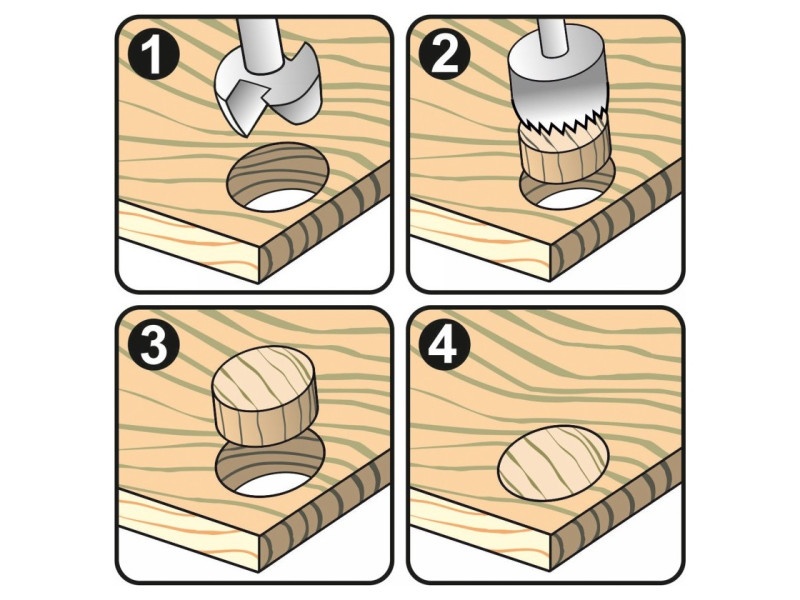 1

2

3

4