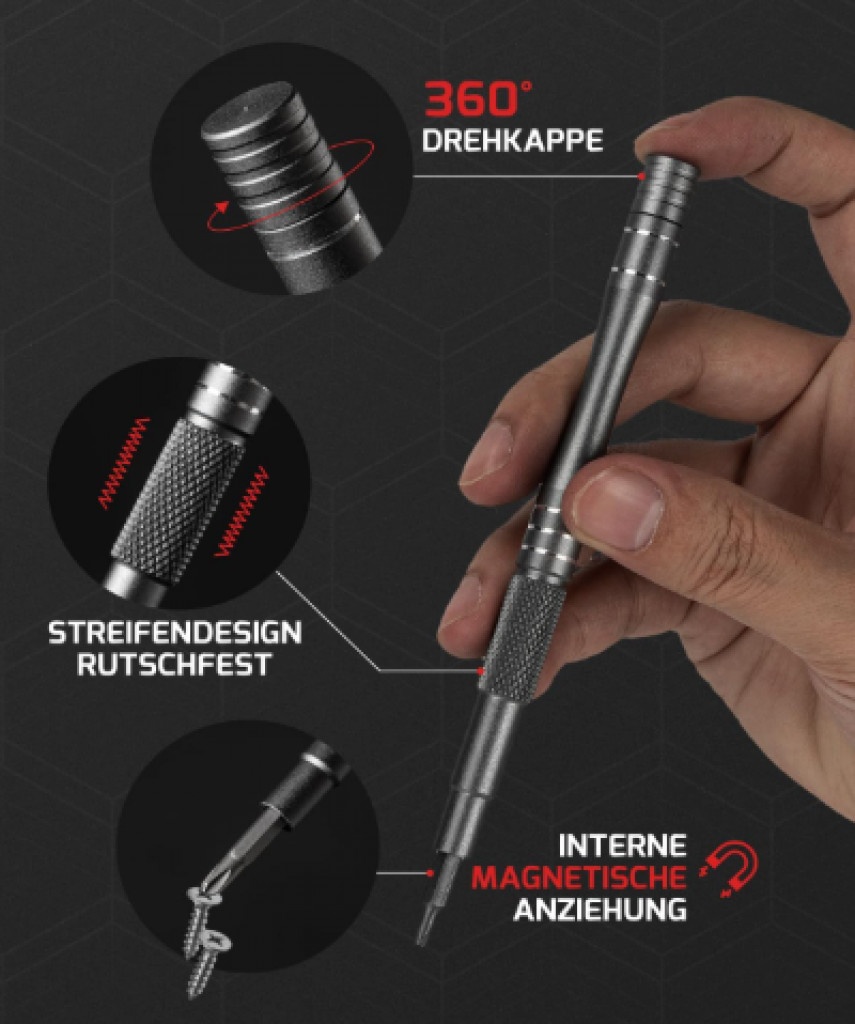 360°
DREHKAPPE

STREIFENDESIGN
RUTSCHFEST

INTERNE
MAGNETISCHE
ANZIEHUNG