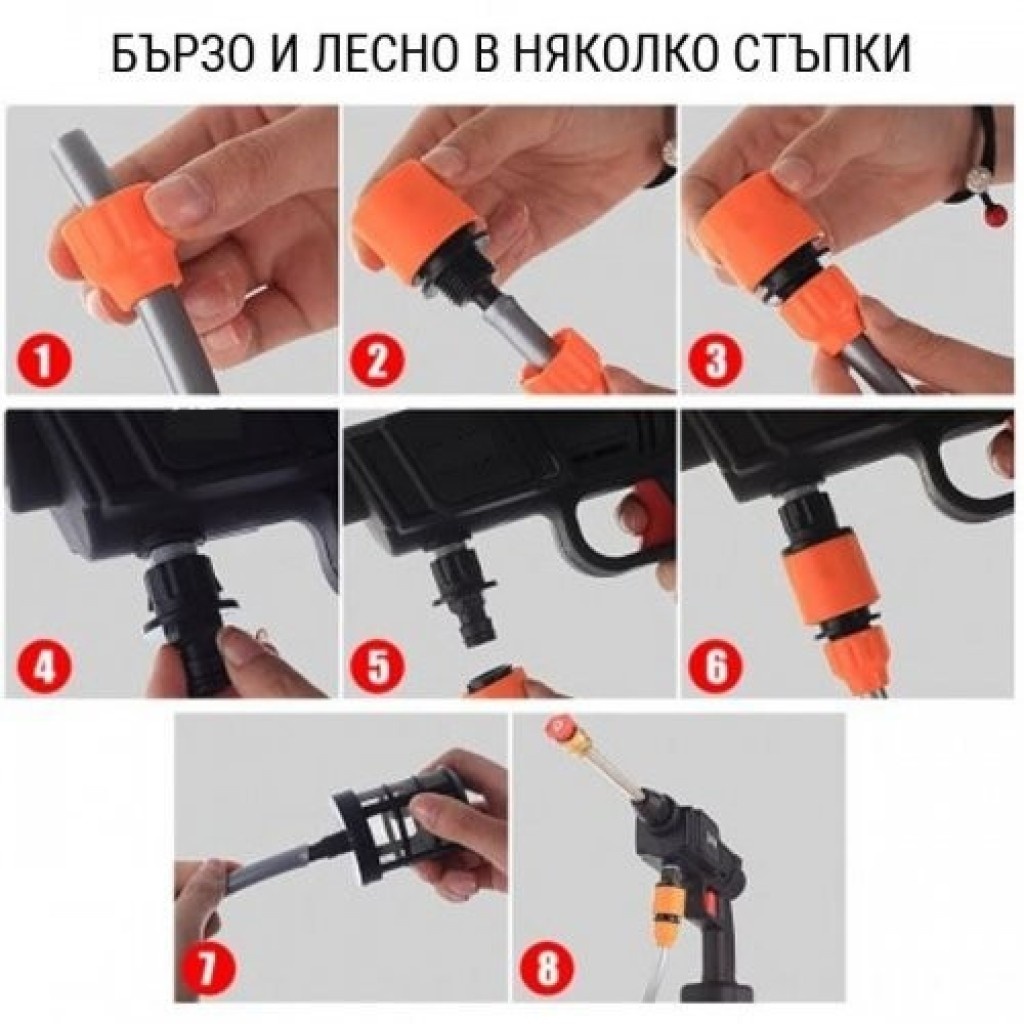 БЪРЗО И ЛЕСНО В НЯКОЛКО СТЪПКИ

1

2

3

4

5

6

7

8