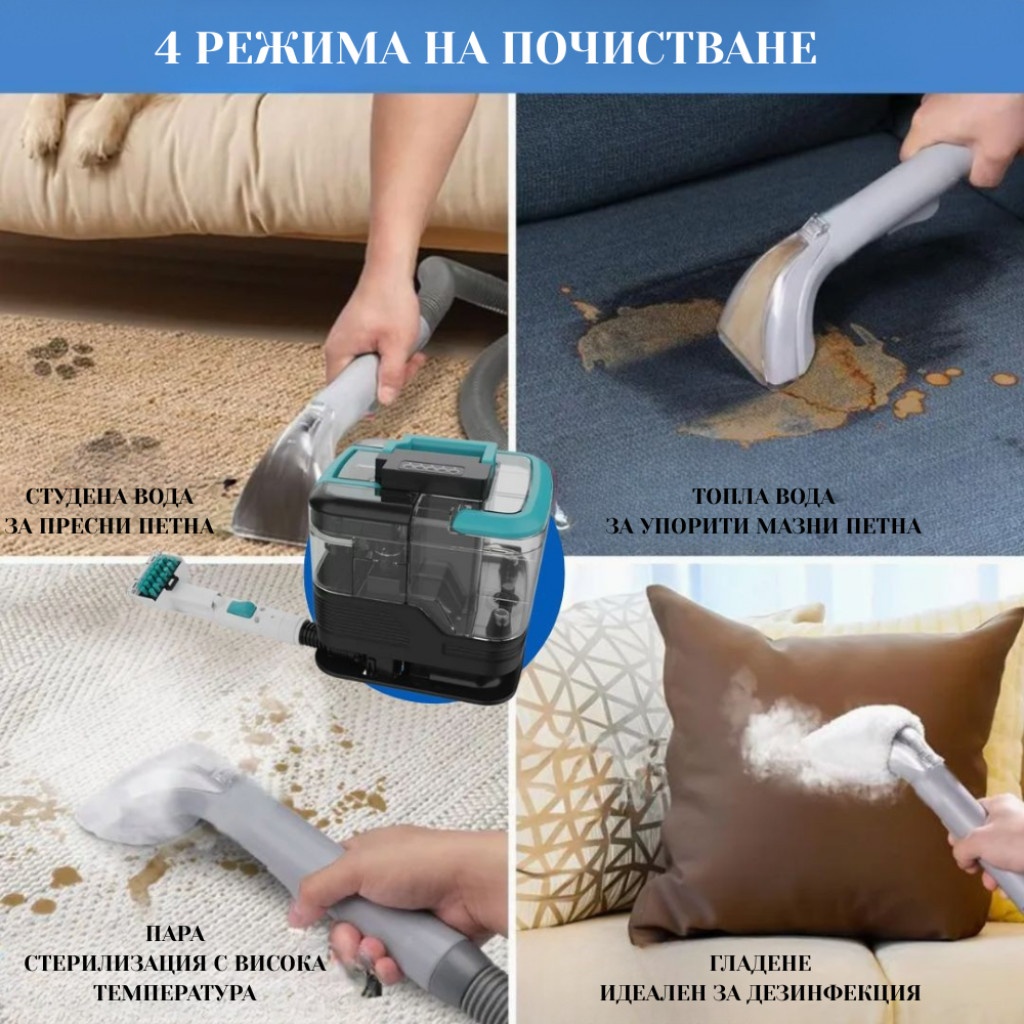 4 РЕЖИМА НА ПОЧИСТВАНЕ

СТУДЕНА ВОДА
ЗА ПРЕСНИ ПЕТНА

ТОПЛА ВОДА
ЗА УПОРИТИ МАЗНИ ПЕТНА

ПАРА
СТЕРИЛИЗАЦИЯ С ВИСОКА ТЕМПЕРАТУРА

ГЛАДЕНЕ
ИДЕАЛЕН ЗА ДЕЗИНФЕКЦИЯ