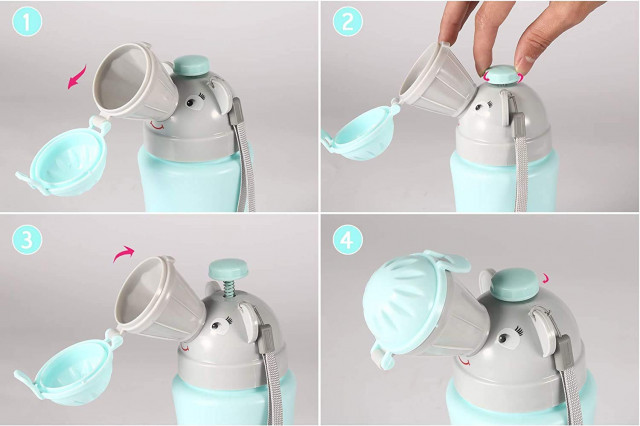 1

2

3

4