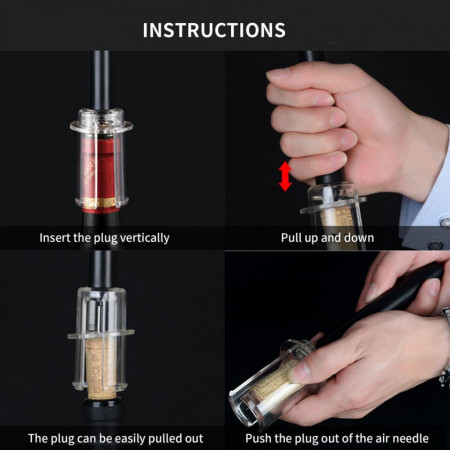 INSTRUCTIONS

Insert the plug vertically

Pull up and down

The plug can be easily pulled out

Push the plug out of the air needle