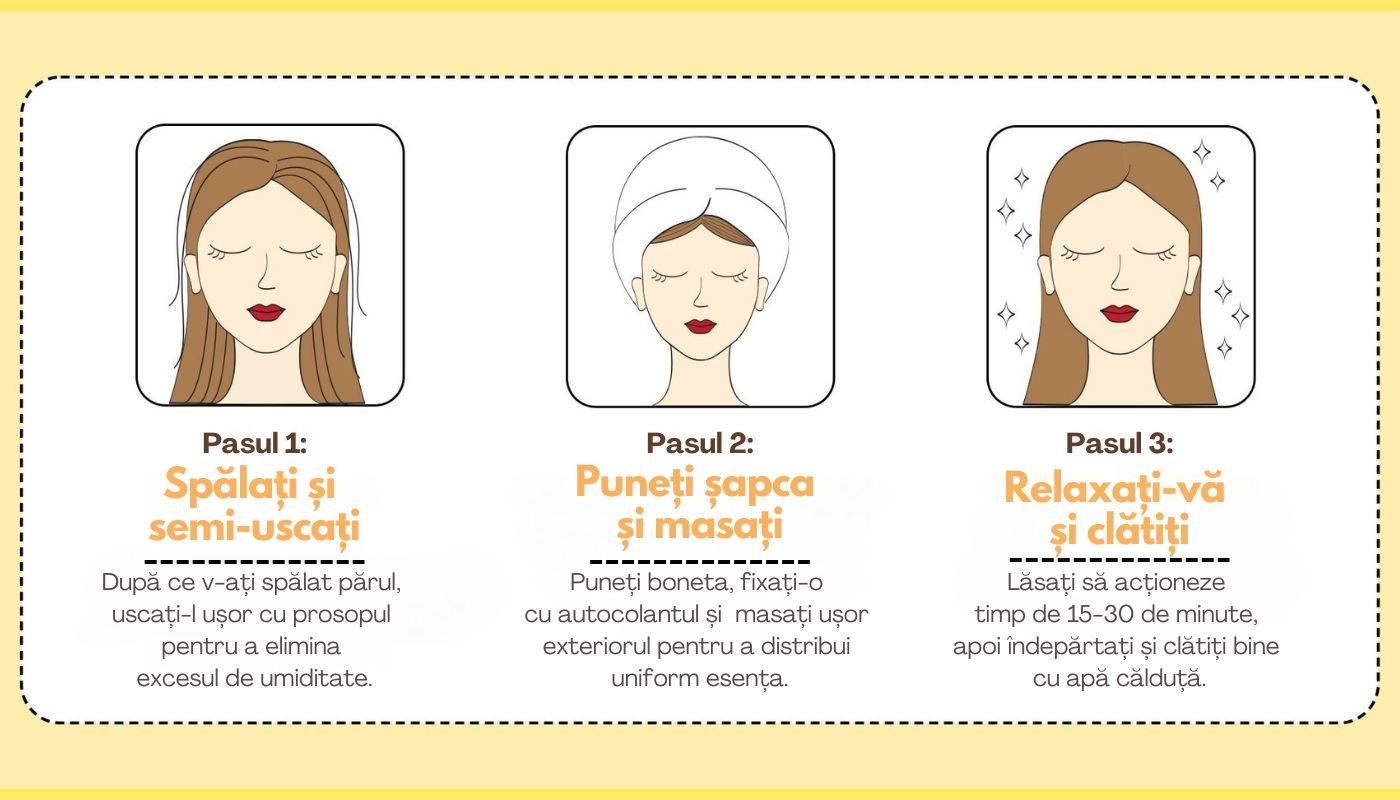 Pasul 1:
Spălați și semi-uscați

După ce v-ați spălat părul, uscați-l ușor cu prosopul pentru a elimina excesul de umiditate.

Pasul 2:
Puneți șapca și masați

Puneți boneta, fixați-o cu autocolantul și masați ușor exteriorul pentru a distribui uniform esența.

Pasul 3:
Relaxați-vă și clătiți

Lăsați să acționeze timp de 15-30 de minute, apoi îndepărtați și clătiți bine cu apă călduță.