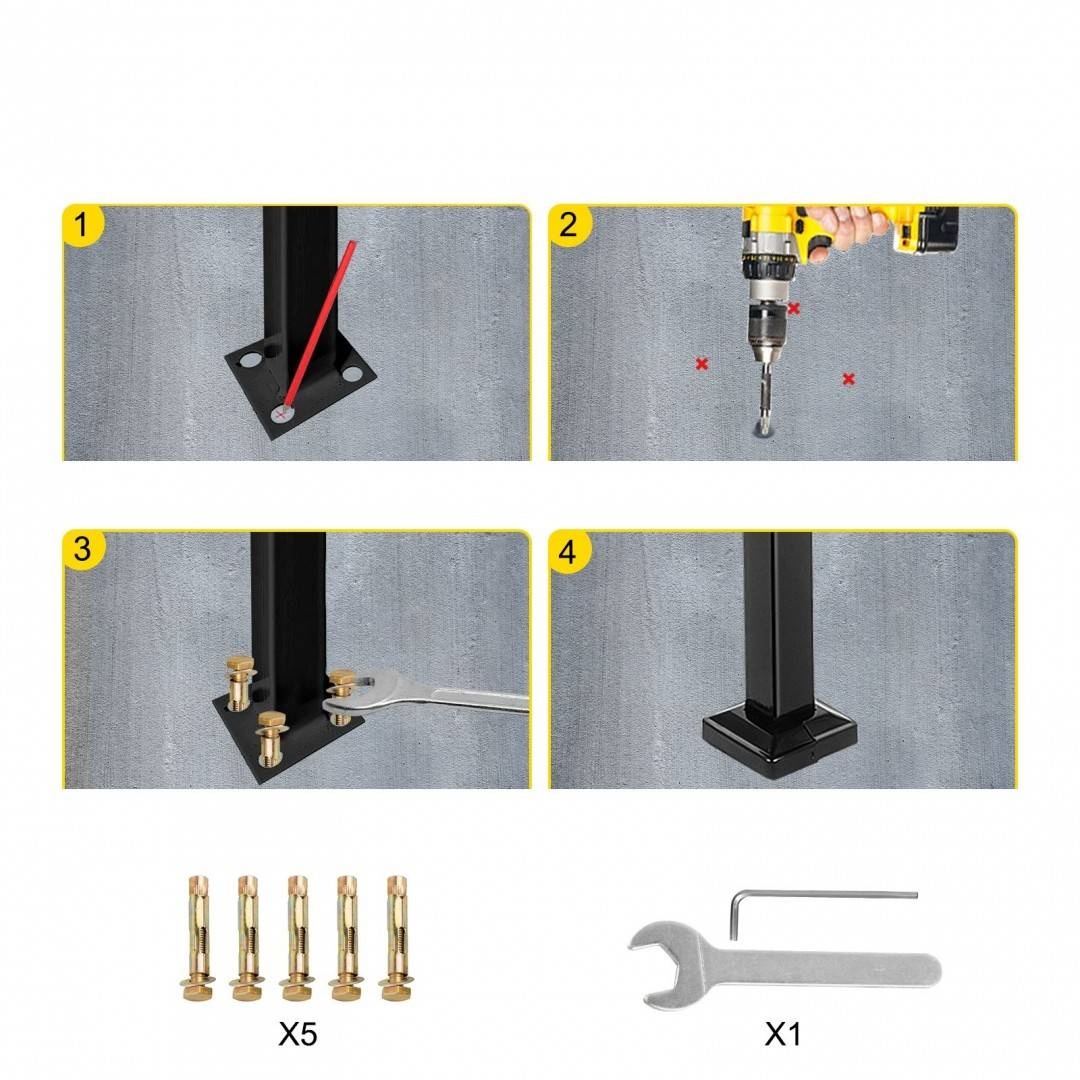 1

2

3

4

X5

X1