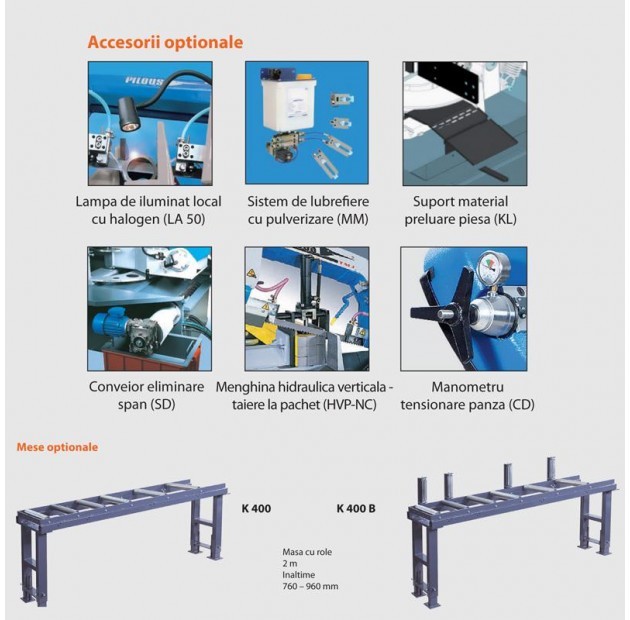 Accesorii optionale

PILOUS

Lampa de iluminat local cu halogen (LA 50)

Sistem de lubrefiere cu pulverizare (MM)

Suport material preluare piesa (KL)

Conveior eliminare span (SD)

Menghina hidraulica verticala - taiere la pachet (HVP-NC)

Manometru tensionare panza (CD)

Mese optionale

K 400

K 400 B

Masa cu role
2 m
Inaltime
760 – 960 mm