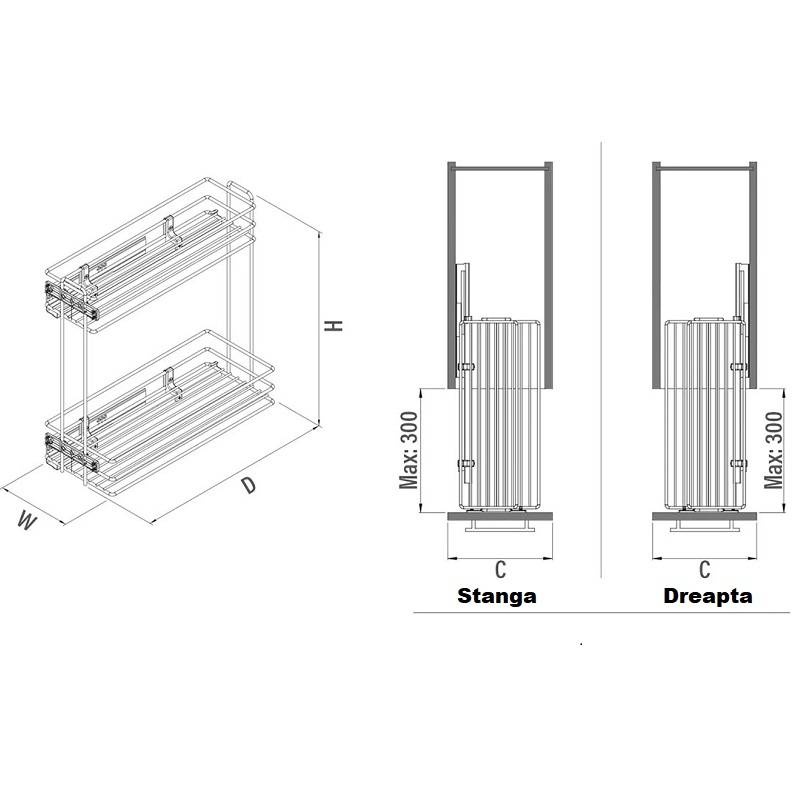 H

D

W

Max: 300

C

Stanga

Max: 300

C

Dreapta