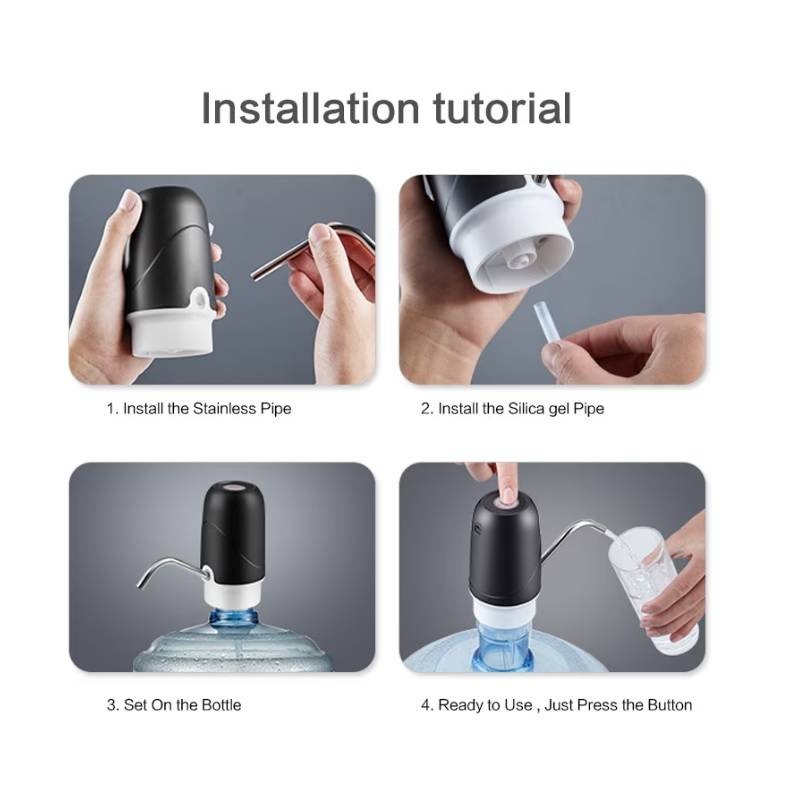 Installation tutorial

1. Install the Stainless Pipe

2. Install the Silica gel Pipe

3. Set On the Bottle

4. Ready to Use , Just Press the Button