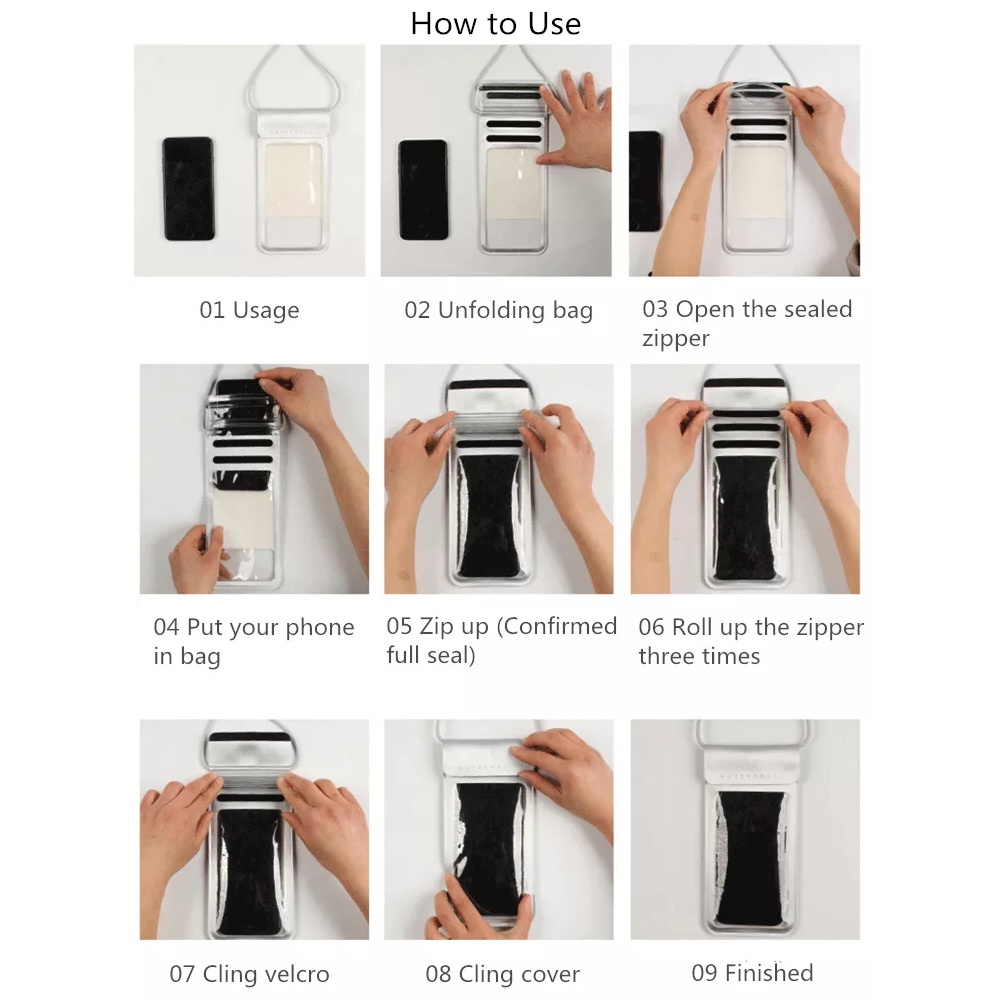 How to Use

01 Usage

02 Unfolding bag

03 Open the sealed zipper

04 Put your phone in bag

05 Zip up (Confirmed full seal)

06 Roll up the zipper three times

07 Cling velcro

08 Cling cover

09 Finished