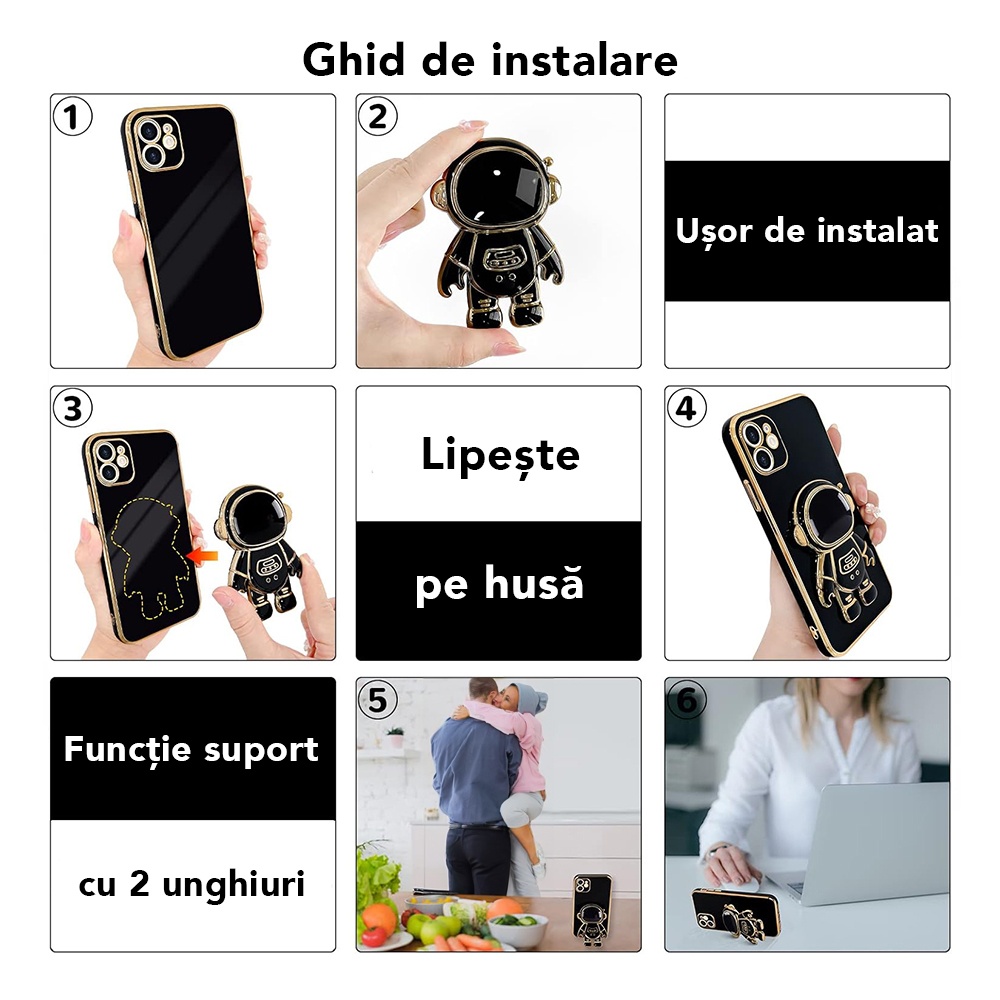 Ghid de instalare

1

2

Ușor de instalat

3

Lipește

pe husă

4

Funcție suport

cu 2 unghiuri

5

6