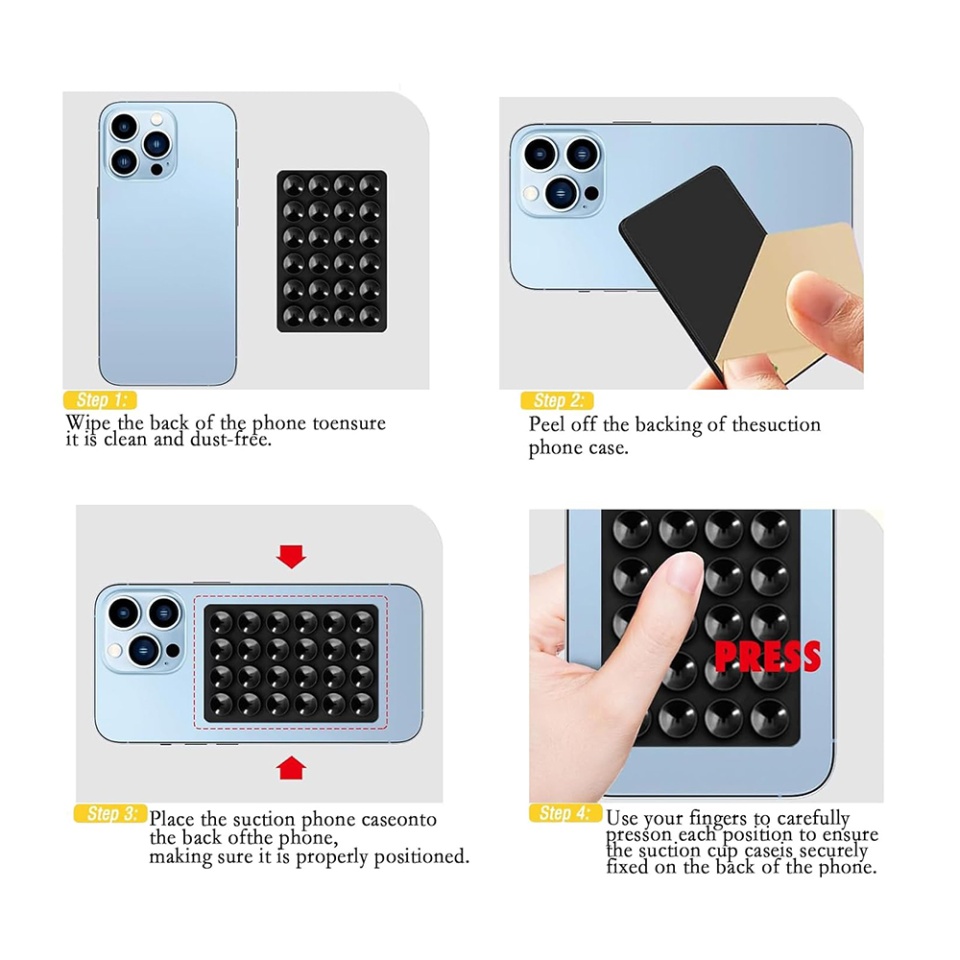 Step 1:
Wipe the back of the phone toensure it is clean and dust-free.

Step 2:
Peel off the backing of thesuction phone case.

Step 3:
Place the suction phone caseonto the back ofthe phone, making sure it is properly positioned.

PRESS

Step 4:
Use your fingers to carefully presson each position to ensure the suction cup caseis securely fixed on the back of the phone.