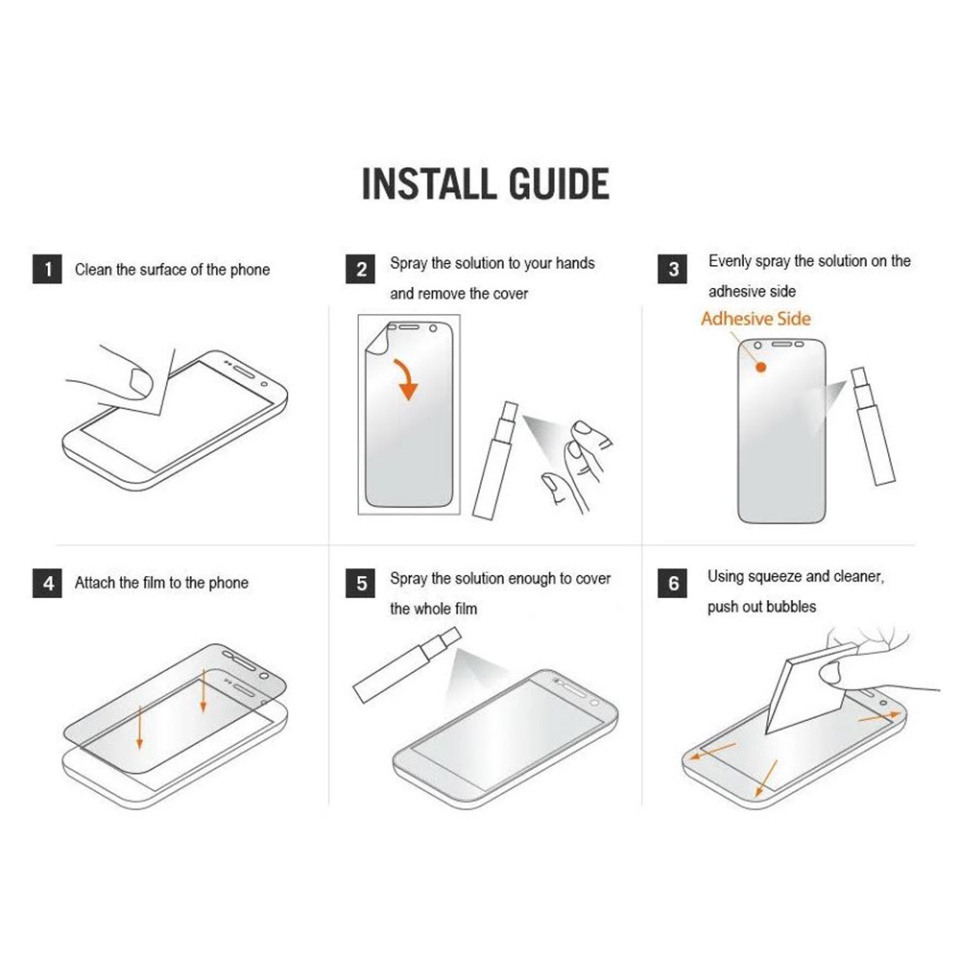 INSTALL GUIDE

1 Clean the surface of the phone

2 Spray the solution to your hands and remove the cover

3 Evenly spray the solution on the adhesive side

Adhesive Side

4 Attach the film to the phone

5 Spray the solution enough to cover the whole film

6 Using squeeze and cleaner, push out bubbles