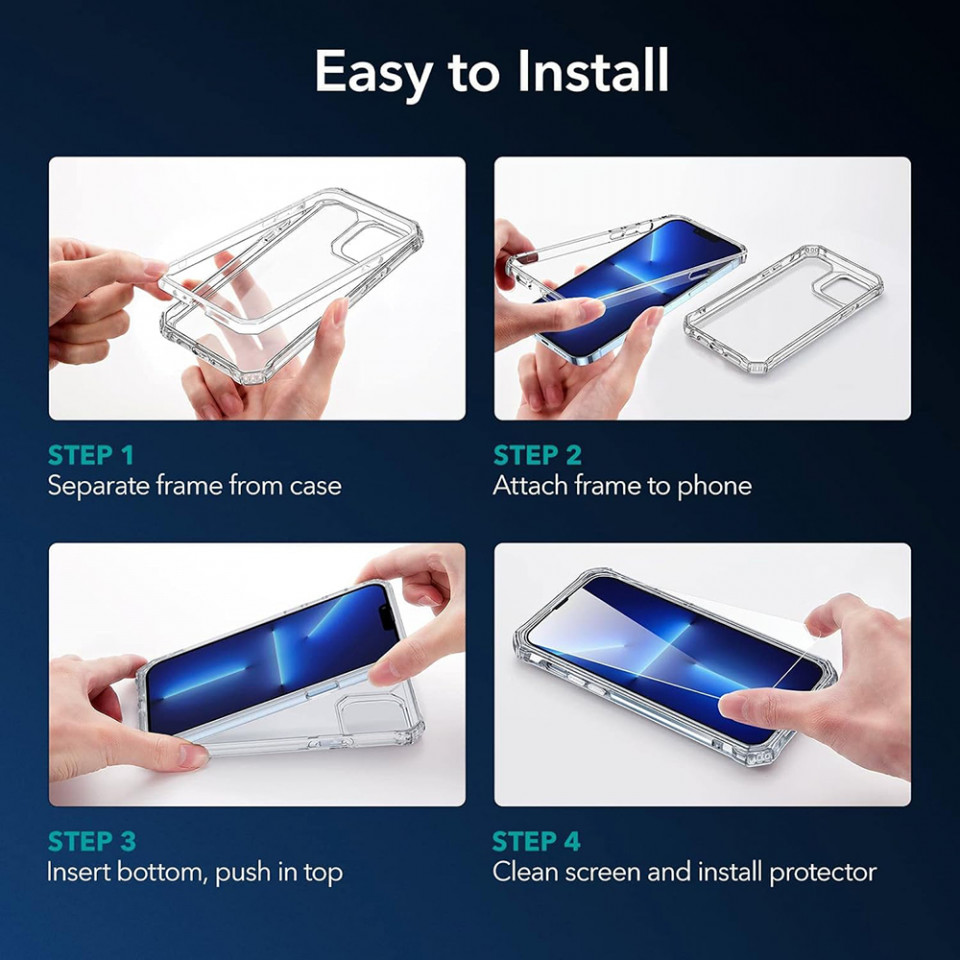 Easy to Install

STEP 1
Separate frame from case

STEP 2
Attach frame to phone

STEP 3
Insert bottom, push in top

STEP 4
Clean screen and install protector