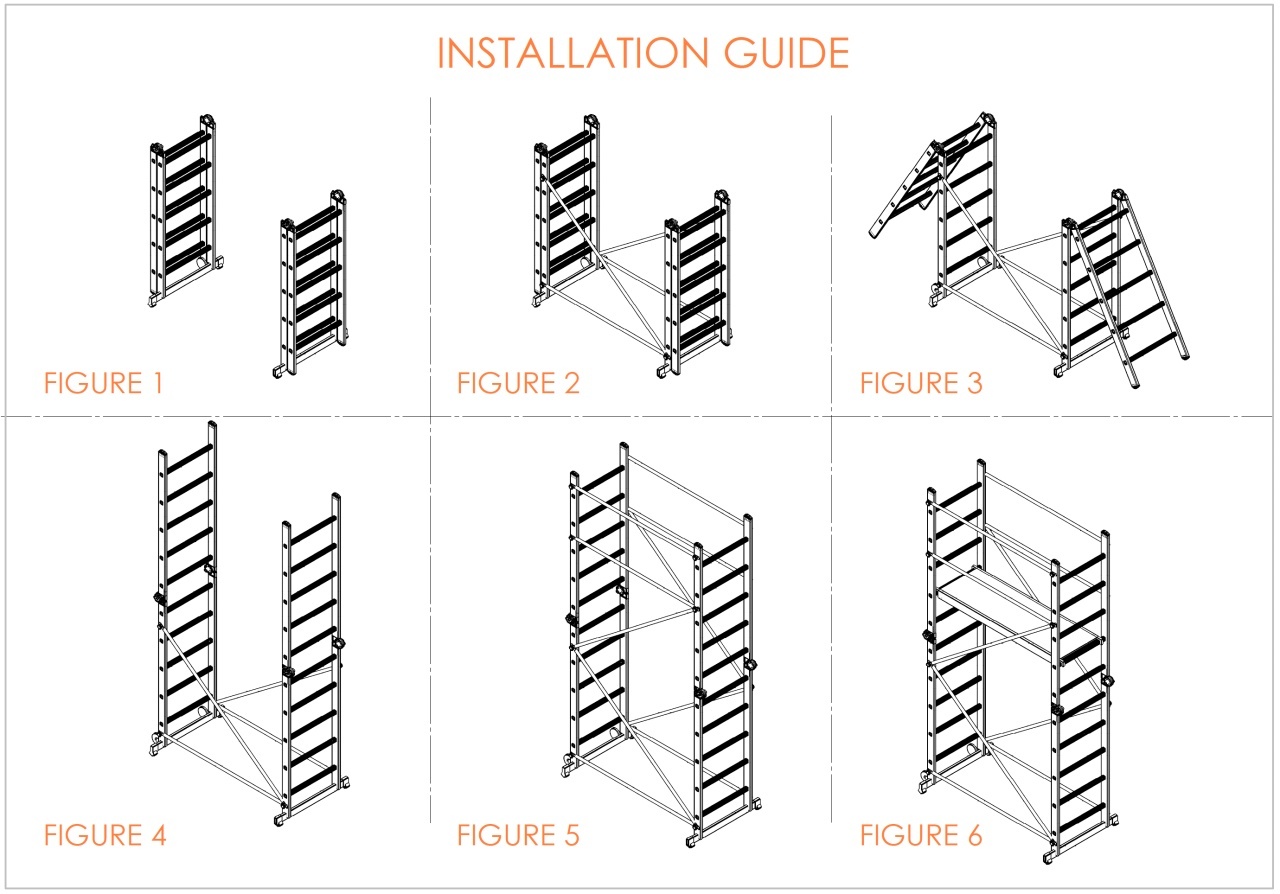 INSTALLATION GUIDE

FIGURE 1

FIGURE 2

FIGURE 3

FIGURE 4

FIGURE 5

FIGURE 6