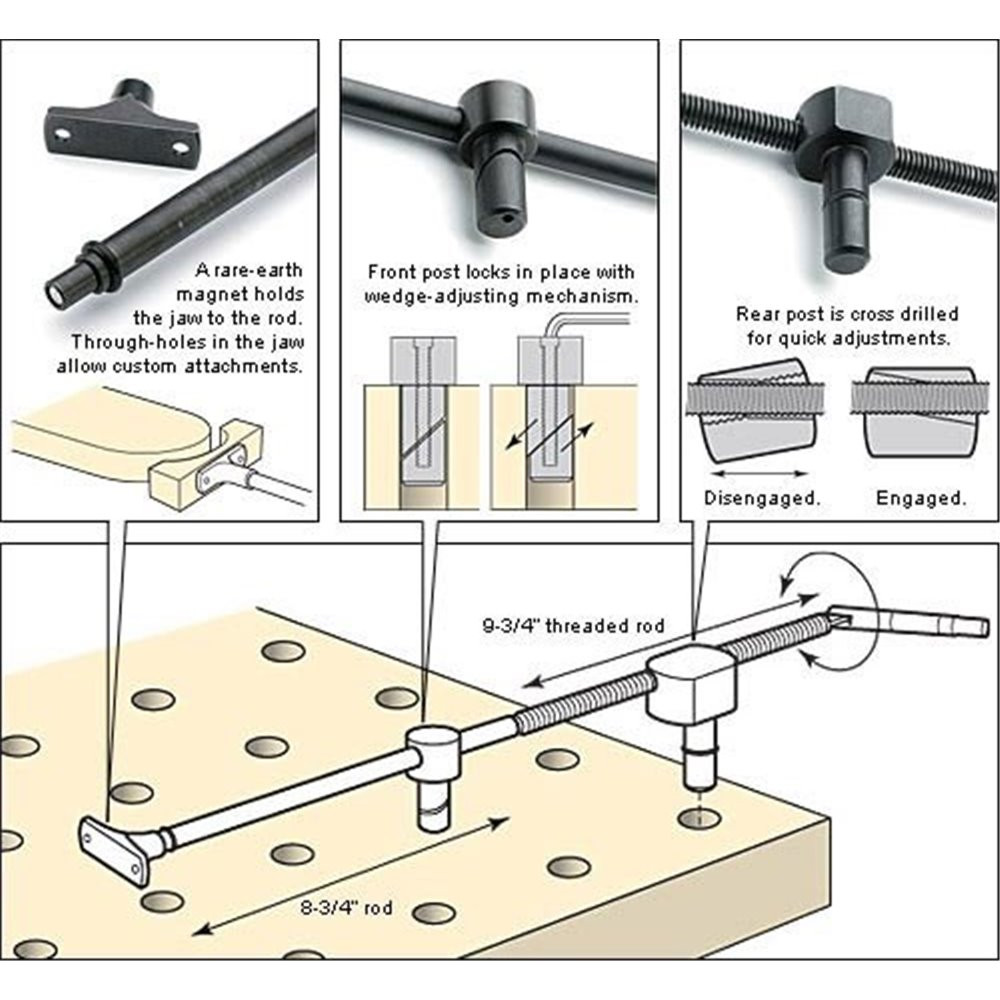 A rare-earth magnet holds the jaw to the rod. Through-holes in the jaw allow custom attachments.

Front post locks in place with wedge-adjusting mechanism.

Rear post is cross drilled for quick adjustments.

Disengaged.

Engaged.

9-3/4" threaded rod

8-3/4" rod