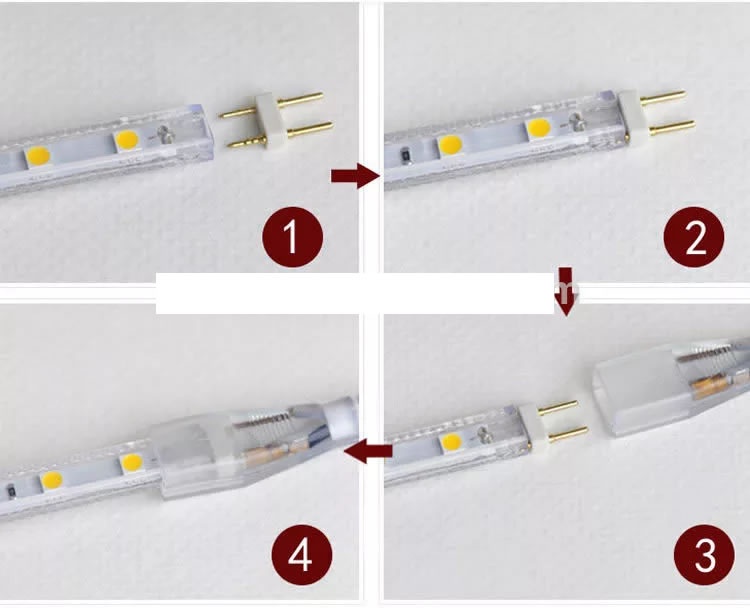 1

2

4

3