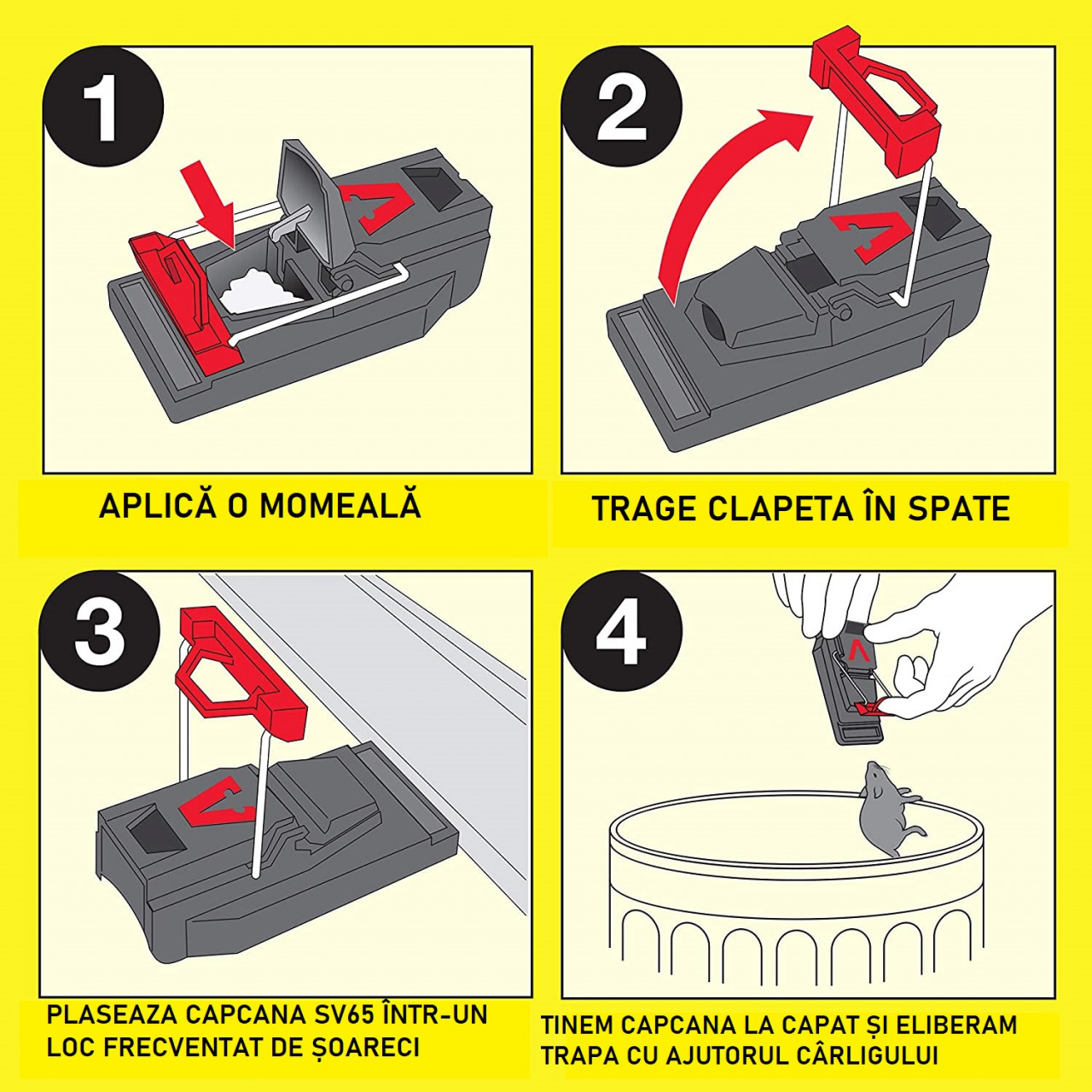 1

APLICĂ O MOMEALĂ

2

TRAGE CLAPETA ÎN SPATE

3

PLASEAZA CAPCANA SV65 ÎNTR-UN LOC FRECVENTAT DE ȘOARECI

4

TINEM CAPCANA LA CAPAT ȘI ELIBERAM TRAPA CU AJUTORUL CÂRLIGULUI