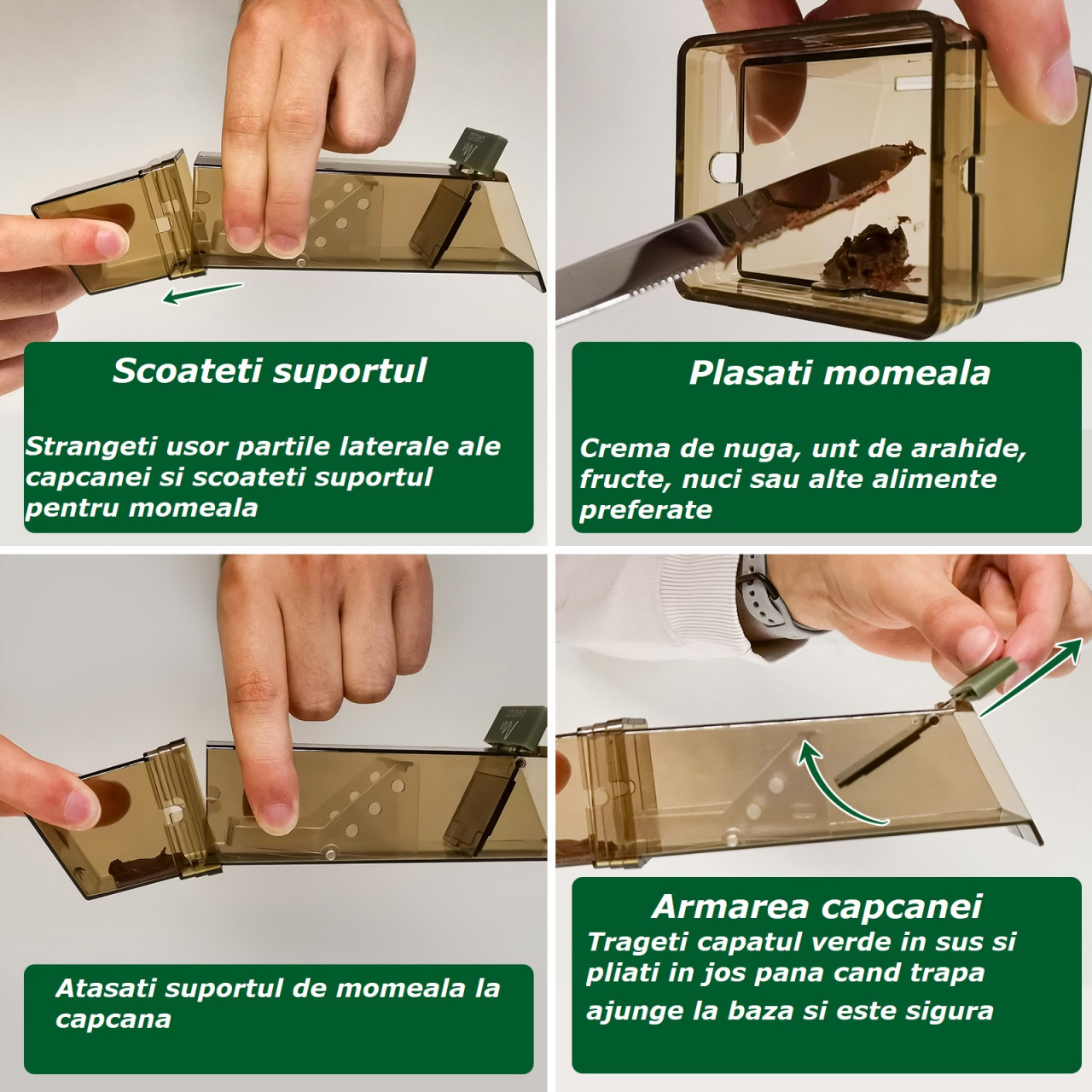 Scoateti suportul

Strangeti usor partile laterale ale capcanei si scoateti suportul pentru momeala

Plasati momeala

Crema de nuga, unt de arahide, fructe, nuci sau alte alimente preferate

Atasati suportul de momeala la capcana

Armarea capcanei

Trageti capatul verde in sus si pliati in jos pana cand trapa ajunge la baza si este sigura