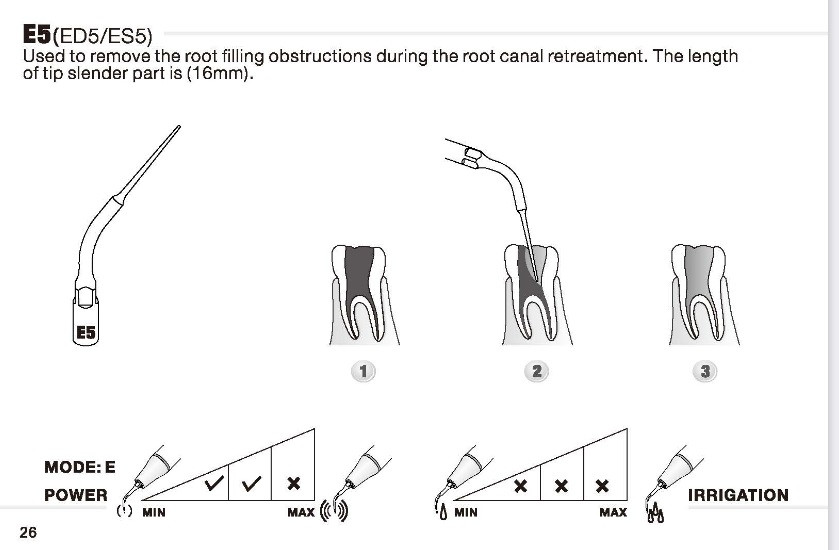 E5(ED5/ES5)
Used to remove the root filling obstructions during the root canal retreatment. The length of tip slender part is (16mm).

E5

1

2

3

MODE: E

POWER

MIN ✓ ✓ × MAX

MIN × × × MAX

IRRIGATION

26