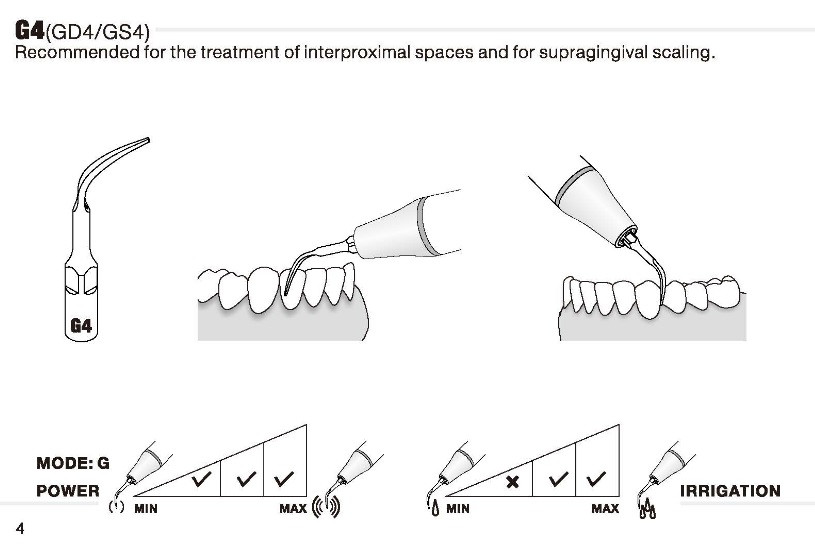 G4(GD4/GS4)
Recommended for the treatment of interproximal spaces and for supragingival scaling.

G4

MODE: G
POWER
MIN
✓ ✓ ✓
MAX

MIN
× ✓ ✓
MAX
IRRIGATION

4