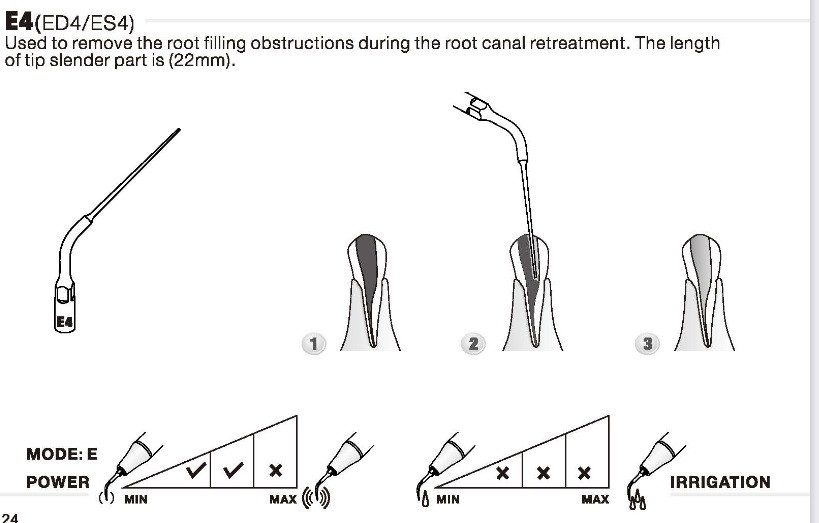 E4(ED4/ES4)
Used to remove the root filling obstructions during the root canal retreatment. The length of tip slender part is (22mm).

E4

1

2

3

MODE: E
POWER

MIN

✓ ✓ ×

MAX

MIN

× × ×

MAX

IRRIGATION

24