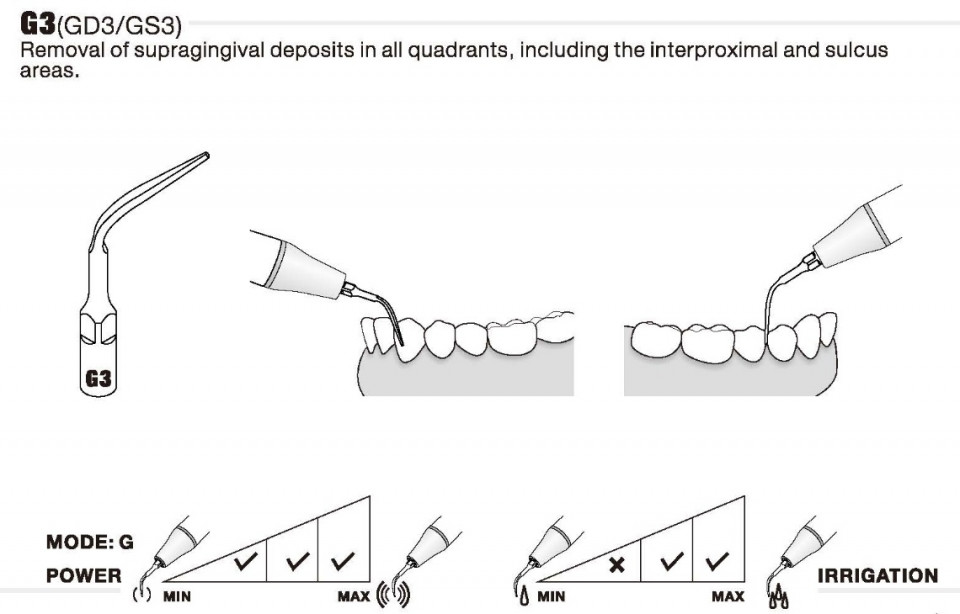 G3(GD3/GS3)
Removal of supragingival deposits in all quadrants, including the interproximal and sulcus areas.

G3

MODE: G
POWER

MIN ✓ ✓ ✓ MAX

MIN × ✓ ✓ MAX

IRRIGATION