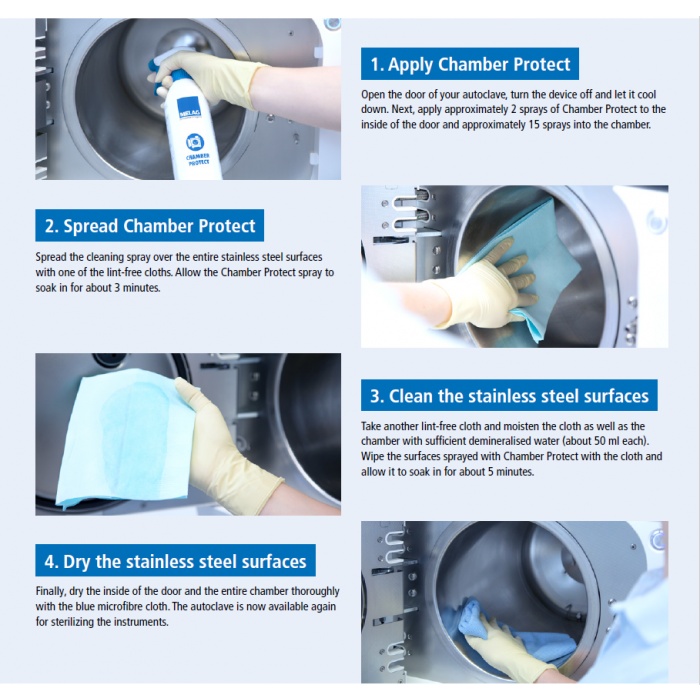 MELAG

CHAMBER PROTECT

1. Apply Chamber Protect

Open the door of your autoclave, turn the device off and let it cool down. Next, apply approximately 2 sprays of Chamber Protect to the inside of the door and approximately 15 sprays into the chamber.

2. Spread Chamber Protect

Spread the cleaning spray over the entire stainless steel surfaces with one of the lint-free cloths. Allow the Chamber Protect spray to soak in for about 3 minutes.

3. Clean the stainless steel surfaces

Take another lint-free cloth and moisten the cloth as well as the chamber with sufficient demineralised water (about 50 ml each). Wipe the surfaces sprayed with Chamber Protect with the cloth and allow it to soak in for about 5 minutes.

4. Dry the stainless steel surfaces

Finally, dry the inside of the door and the entire chamber thoroughly with the blue microfibre cloth. The autoclave is now available again for sterilizing the instruments.