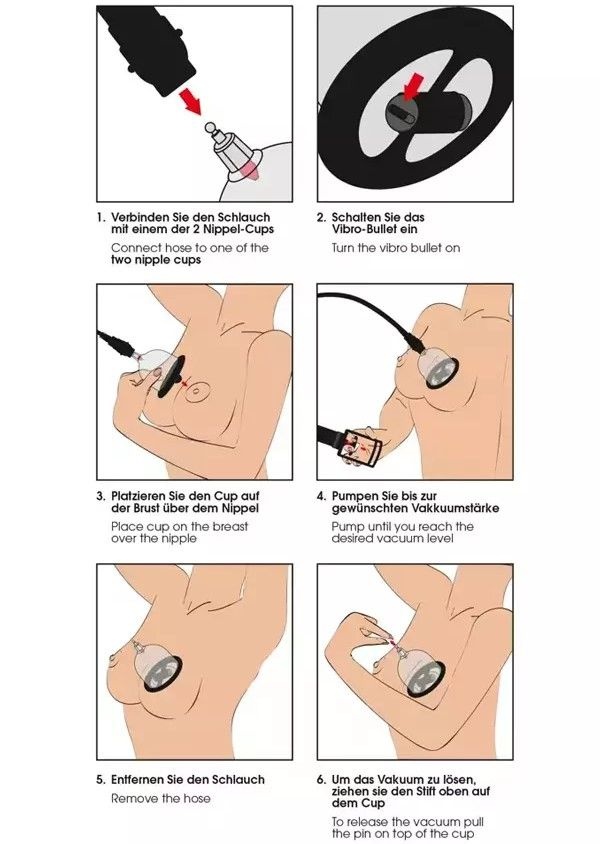 1. Verbinden Sie den Schlauch mit einem der 2 Nippel-Cups

Connect hose to one of the two nipple cups

2. Schalten Sie das Vibro-Bullet ein

Turn the vibro bullet on

3. Platzieren Sie den Cup auf der Brust über dem Nippel

Place cup on the breast over the nipple

4. Pumpen Sie bis zur gewünschten Vakkuumstärke

Pump until you reach the desired vacuum level

5. Entfernen Sie den Schlauch

Remove the hose

6. Um das Vakuum zu lösen, ziehen sie den Stift oben auf dem Cup

To release the vacuum pull the pin on top of the cup