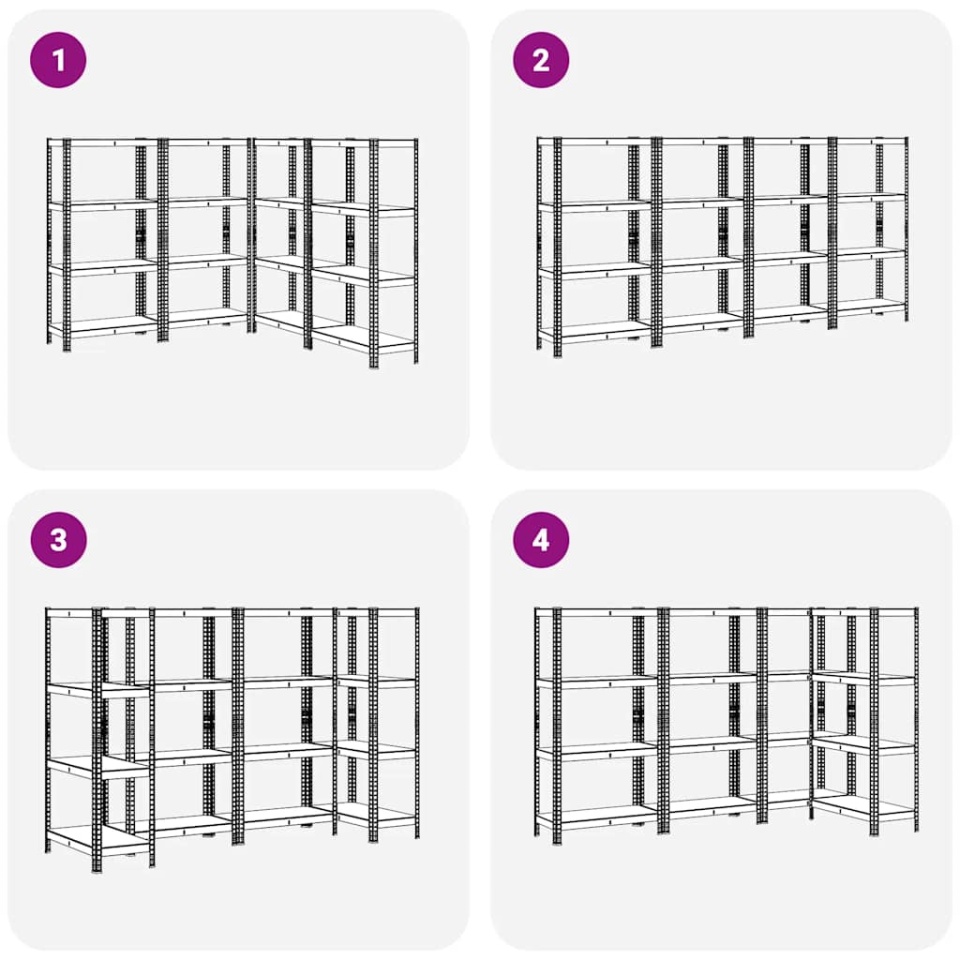 1

2

3

4