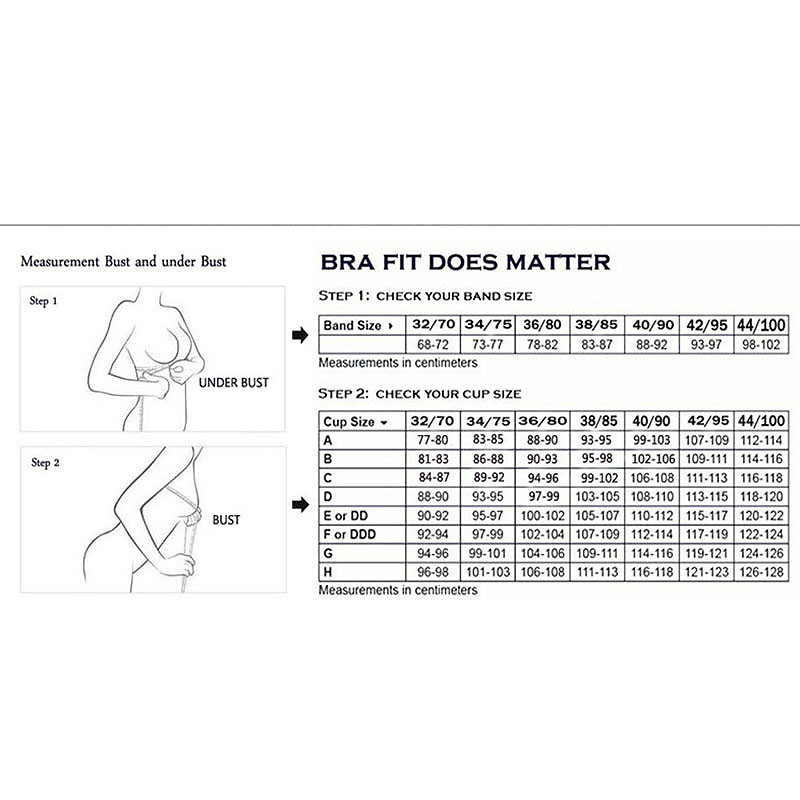 Measurement Bust and under Bust

Step 1

UNDER BUST

Step 2

BUST

BRA FIT DOES MATTER

STEP 1: CHECK YOUR BAND SIZE

| Band Size ▸ | 32/70 | 34/75 | 36/80 | 38/85 | 40/90 | 42/95 | 44/100 |
|---|---|---|---|---|---|---|---|
| | 68-72 | 73-77 | 78-82 | 83-87 | 88-92 | 93-97 | 98-102 |

Measurements in centimeters

STEP 2: CHECK YOUR CUP SIZE

| Cup Size ▾ | 32/70 | 34/75 | 36/80 | 38/85 | 40/90 | 42/95 | 44/100 |
|---|---|---|---|---|---|---|---|
| A | 77-80 | 83-85 | 88-90 | 93-95 | 99-103 | 107-109 | 112-114 |
| B | 81-83 | 86-88 | 90-93 | 95-98 | 102-106 | 109-111 | 114-116 |
| C | 84-87 | 89-92 | 94-96 | 99-102 | 106-108 | 111-113 | 116-118 |
| D | 88-90 | 93-95 | 97-99 | 103-105 | 108-110 | 113-115 | 118-120 |
| E or DD | 90-92 | 95-97 | 100-102 | 105-107 | 110-112 | 115-117 | 120-122 |
| F or DDD | 92-94 | 97-99 | 102-104 | 107-109 | 112-114 | 117-119 | 122-124 |
| G | 94-96 | 99-101 | 104-106 | 109-111 | 114-116 | 119-121 | 124-126 |
| H | 96-98 | 101-103 | 106-108 | 111-113 | 116-118 | 121-123 | 126-128 |

Measurements in centimeters