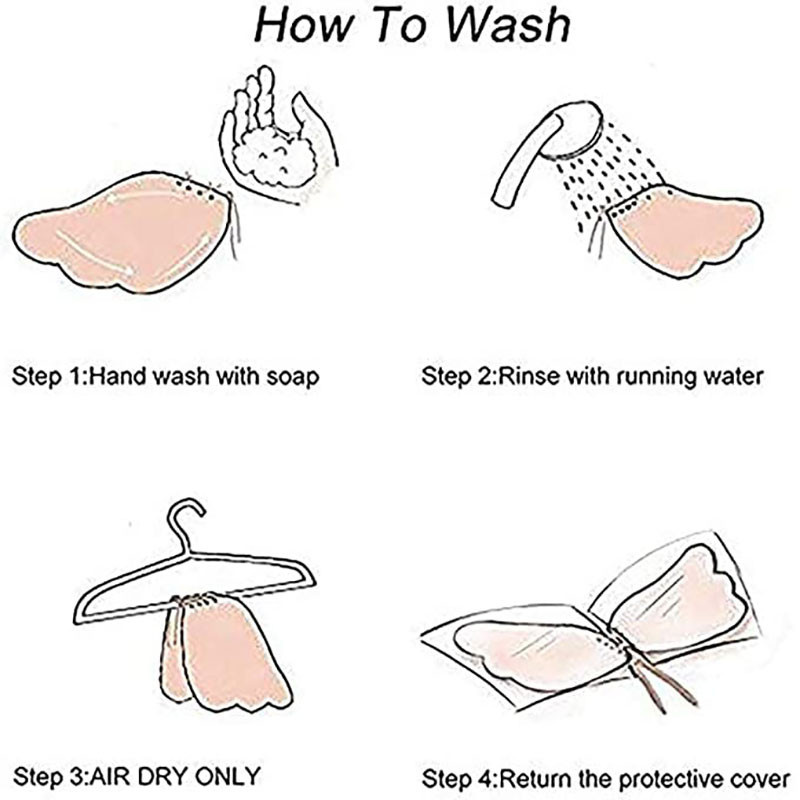 How To Wash

Step 1:Hand wash with soap

Step 2:Rinse with running water

Step 3:AIR DRY ONLY

Step 4:Return the protective cover