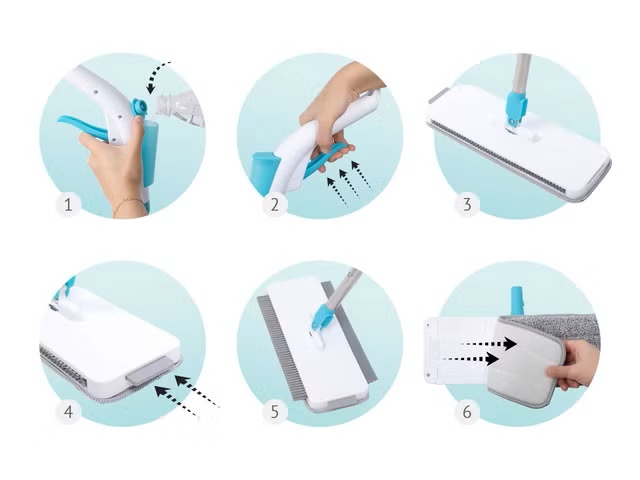 1
2
3
4
5
6