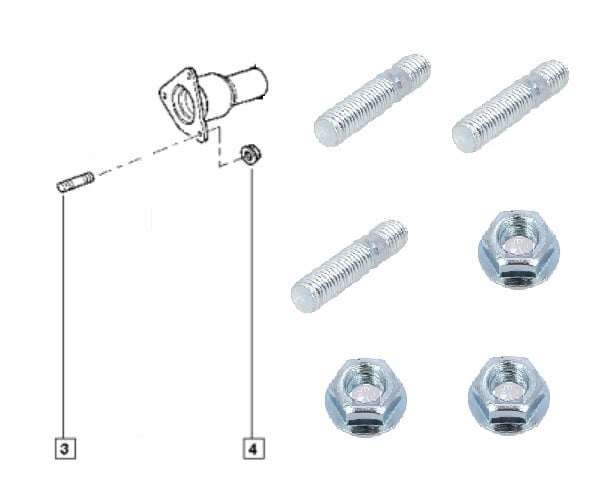 3

4