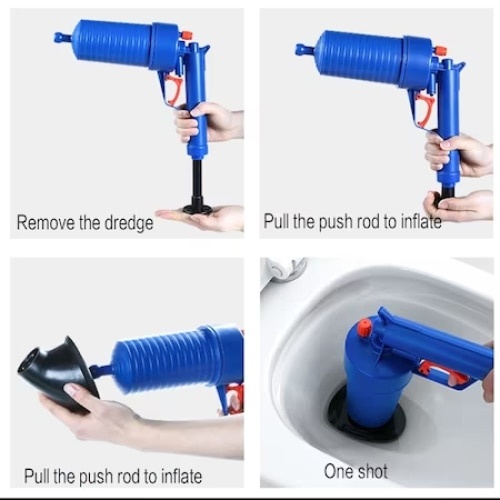 Remove the dredge

Pull the push rod to inflate

Pull the push rod to inflate

One shot