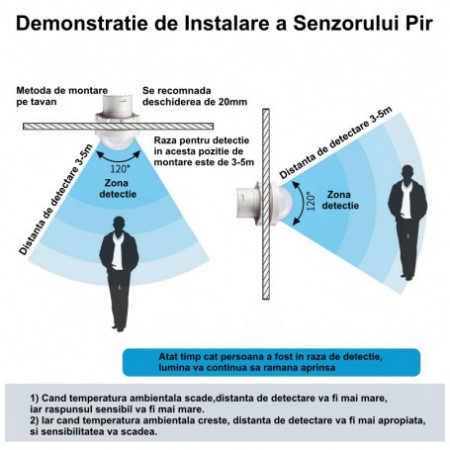 Demonstratie de Instalare a Senzorului Pir

Metoda de montare pe tavan

Se recomnada deschiderea de 20mm

Raza pentru detectie in acesta pozitie de montare este de 3-5m

Distanta de detectare 3-5m

120°

Zona detectie

Distanta de detectare 3-5m

120°

Zona detectie

Atat timp cat persoana a fost in raza de detectie, lumina va continua sa ramana aprinsa

1) Cand temperatura ambientala scade,distanta de detectare va fi mai mare, iar raspunsul sensibil va fi mai mare.
2) Iar cand temperatura ambientala creste, distanta de detectare va fi mai apropiata, si sensibilitatea va scadea.