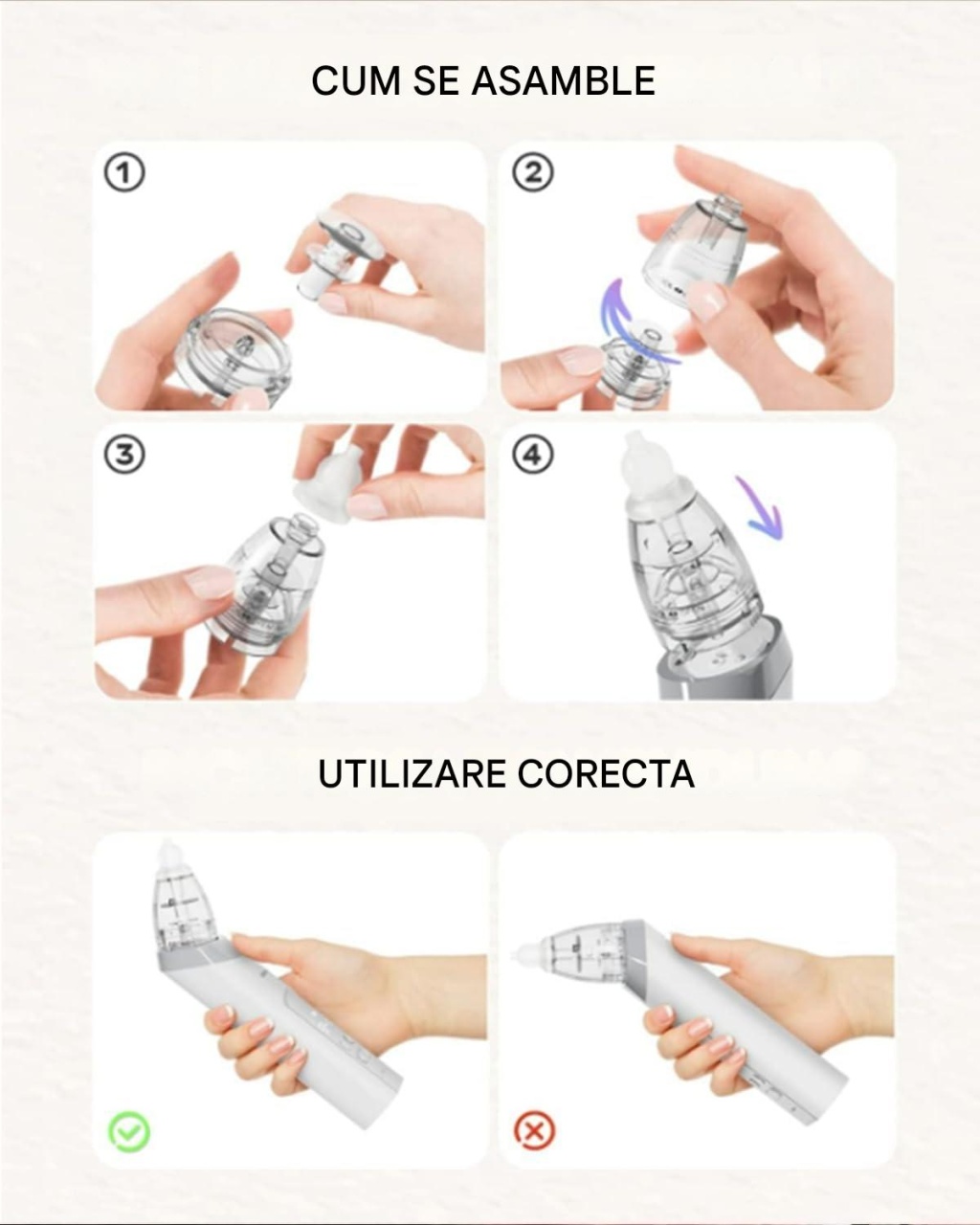 CUM SE ASAMBLE

①

②

③

④

UTILIZARE CORECTA