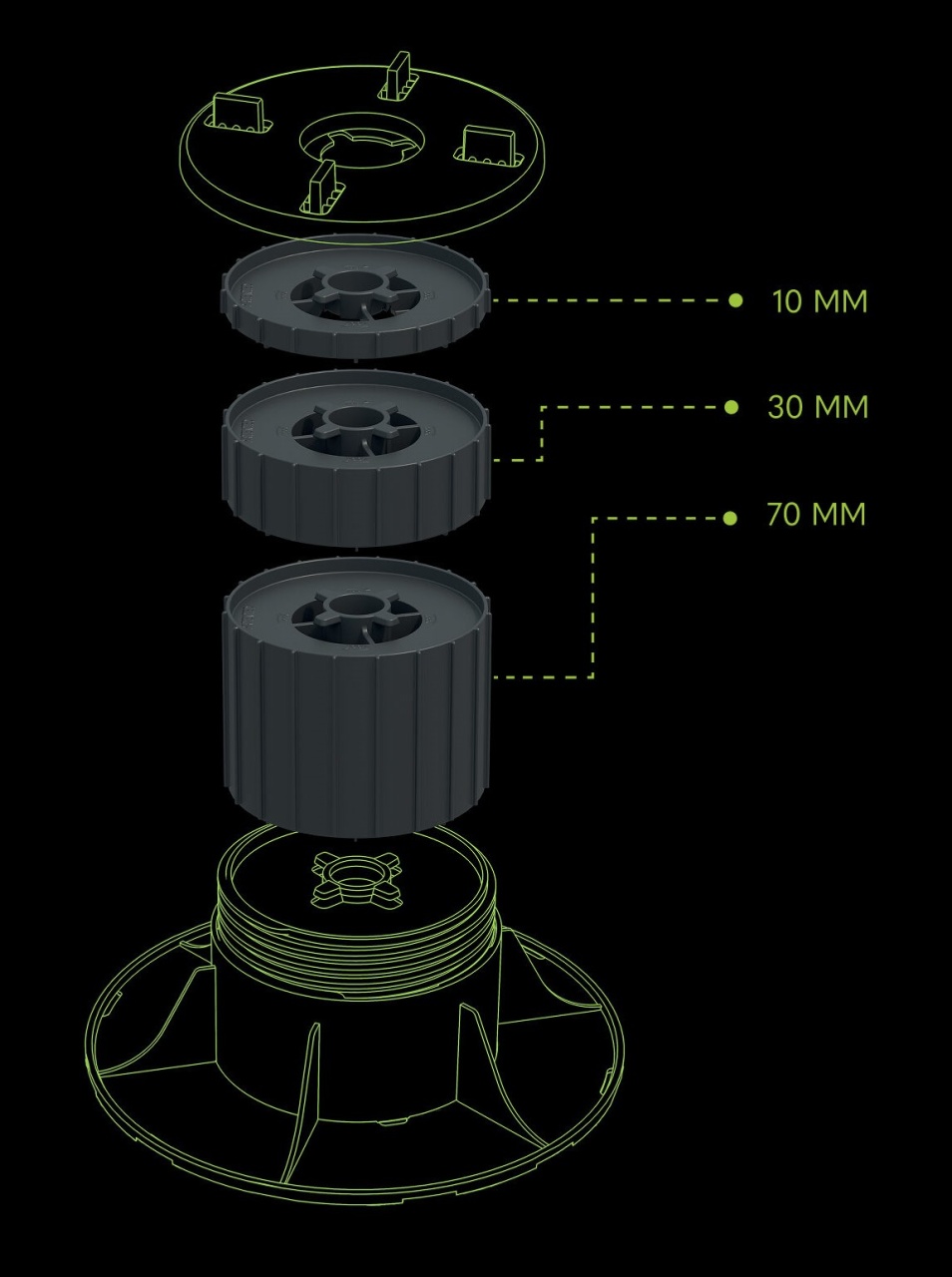 10 MM

30 MM

70 MM