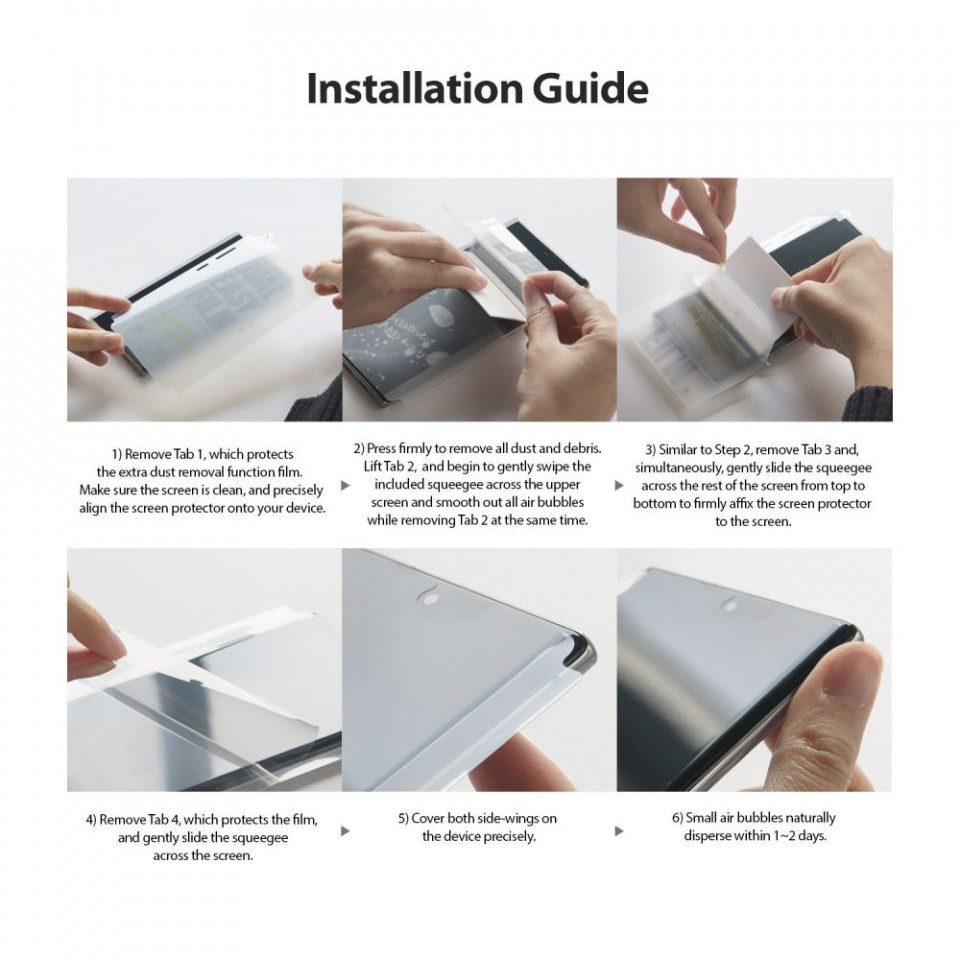 Installation Guide

1) Remove Tab 1, which protects the extra dust removal function film. Make sure the screen is clean, and precisely align the screen protector onto your device.

2) Press firmly to remove all dust and debris. Lift Tab 2, and begin to gently swipe the included squeegee across the upper screen and smooth out all air bubbles while removing Tab 2 at the same time.

3) Similar to Step 2, remove Tab 3 and, simultaneously, gently slide the squeegee across the rest of the screen from top to bottom to firmly affix the screen protector to the screen.

4) Remove Tab 4, which protects the film, and gently slide the squeegee across the screen.

5) Cover both side-wings on the device precisely.

6) Small air bubbles naturally disperse within 1~2 days.